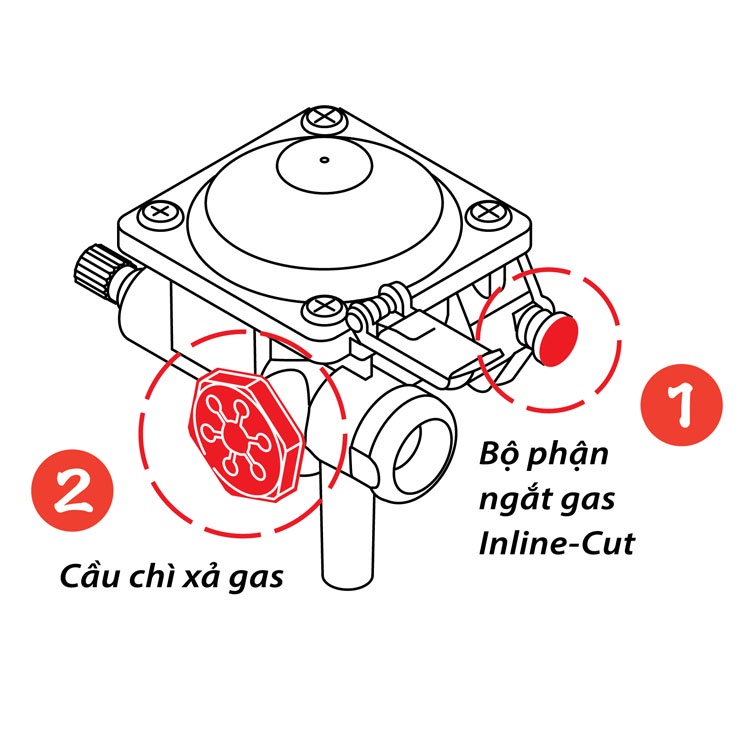 1

Bộ phận ngắt gas Inline-Cut

2

Cầu chì xả gas