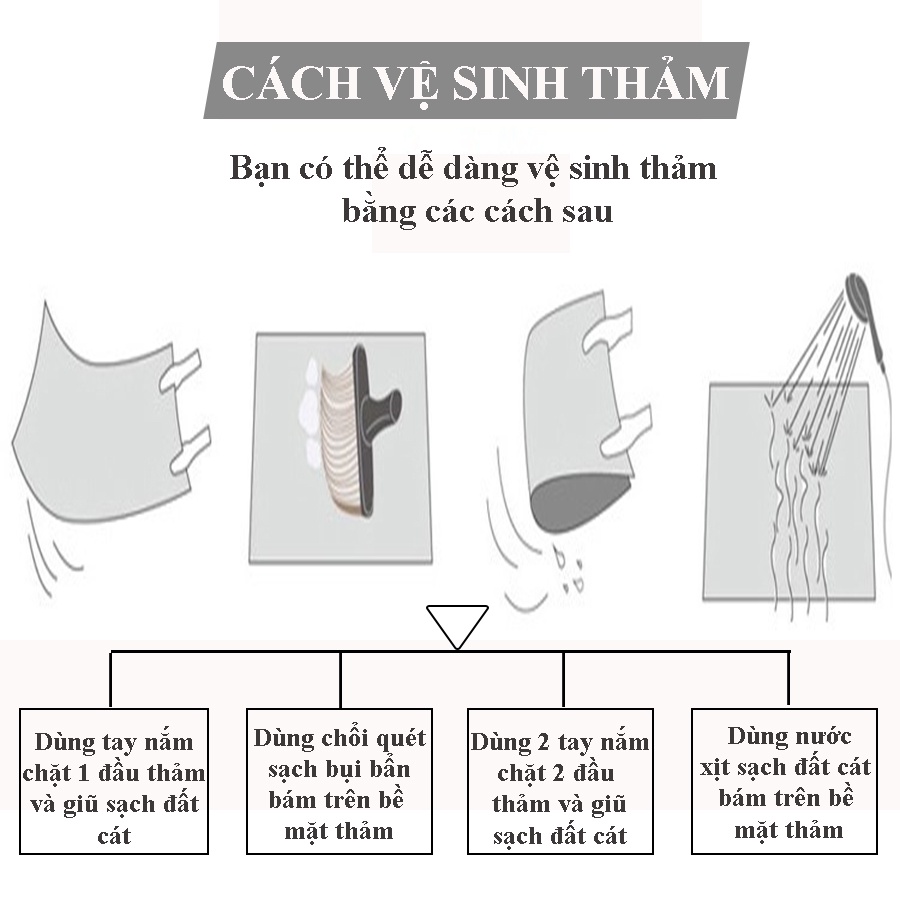 CÁCH VỆ SINH THẢM

Bạn có thể dễ dàng vệ sinh thảm bằng các cách sau

Dùng tay nắm chặt 1 đầu thảm và giũ sạch đất cát

Dùng chổi quét sạch bụi bẩn bám trên bề mặt thảm

Dùng 2 tay nắm chặt 2 đầu thảm và giũ sạch đất cát

Dùng nước xịt sạch đất cát bám trên bề mặt thảm