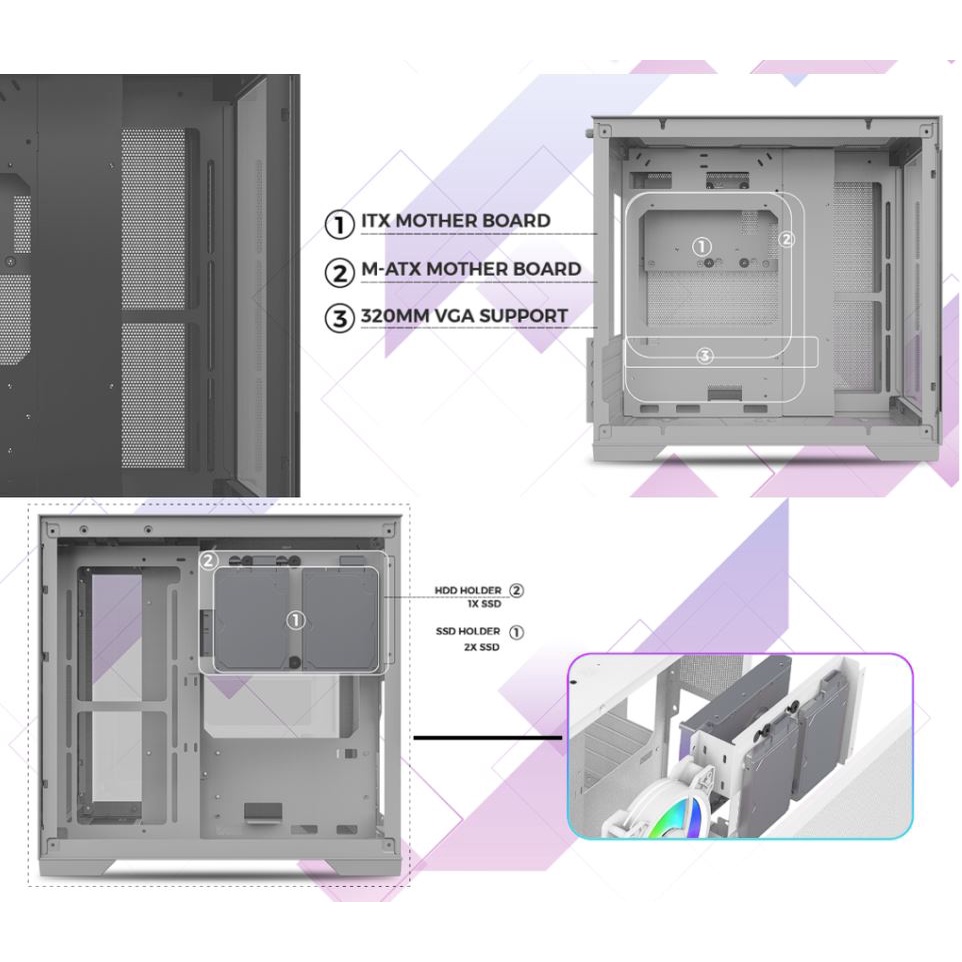 1 ITX MOTHER BOARD
2 M-ATX MOTHER BOARD
3 320MM VGA SUPPORT

1
2
3

2
1

HDD HOLDER 2
1X SSD

SSD HOLDER 1
2X SSD