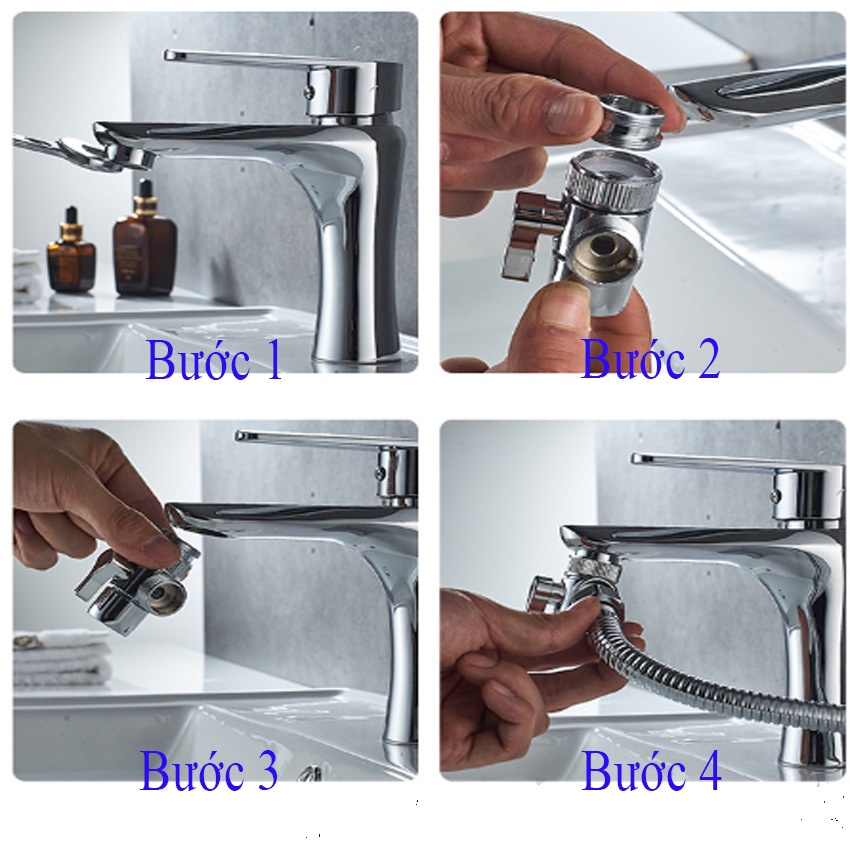 Bước 1

Bước 2

Bước 3

Bước 4