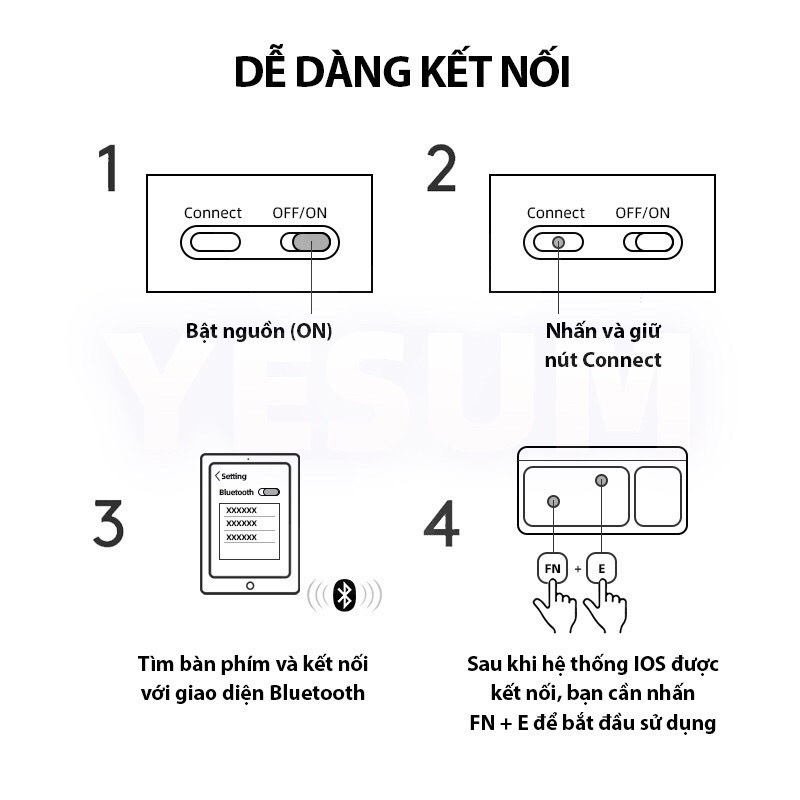 DỄ DÀNG KẾT NỐI

1

Connect OFF/ON

Bật nguồn (ON)

2

Connect OFF/ON

Nhấn và giữ nút Connect

YESUM

3

Setting
Bluetooth
XXXXXX
XXXXXX
XXXXXX

Tìm bàn phím và kết nối với giao diện Bluetooth

4

FN + E

Sau khi hệ thống IOS được kết nối, bạn cần nhấn FN + E để bắt đầu sử dụng