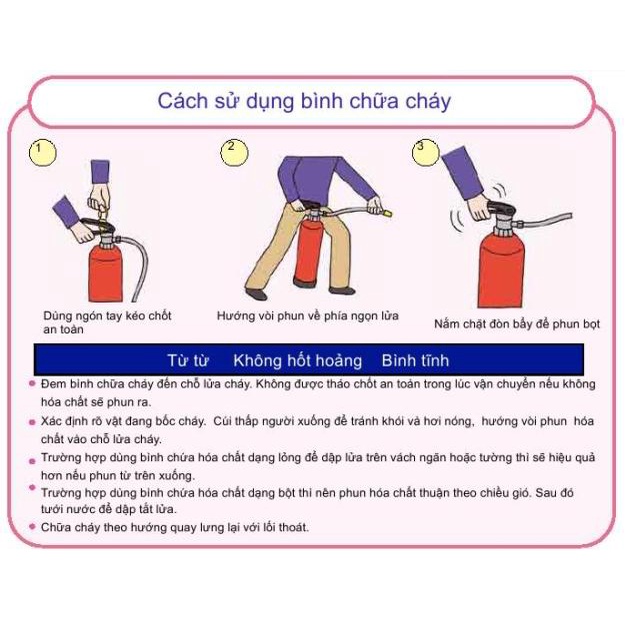 Cách sử dụng bình chữa cháy

1

Dùng ngón tay kéo chốt an toàn

2

Hướng vòi phun về phía ngọn lửa

3

Nắm chặt đòn bẩy để phun bọt

Từ từ Không hốt hoảng Bình tĩnh

Đem bình chữa cháy đến chỗ lửa cháy. Không được tháo chốt an toàn trong lúc vận chuyển nếu không hóa chất sẽ phun ra.

Xác định rõ vật đang bốc cháy. Cúi thấp người xuống để tránh khói và hơi nóng, hướng vòi phun hóa chất vào chỗ lửa cháy.

Trường hợp dùng bình chứa hóa chất dạng lỏng để dập lửa trên vách ngăn hoặc tường thì sẽ hiệu quả hơn nếu phun từ trên xuống.

Trường hợp dùng bình chứa hóa chất dạng bột thì nên phun hóa chất thuận theo chiều gió. Sau đó tưới nước để dập tắt lửa.

Chữa cháy theo hướng quay lưng lại với lối thoát.