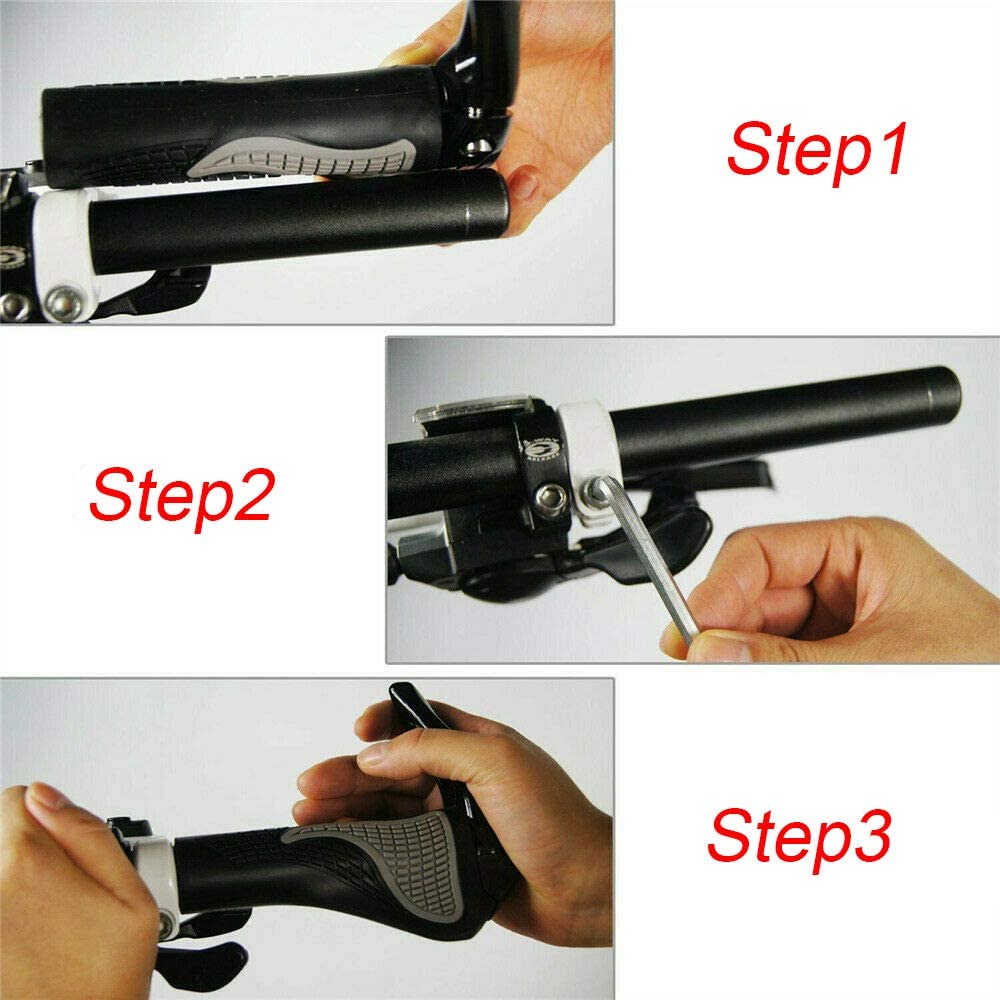 Step1

Step2

Step3