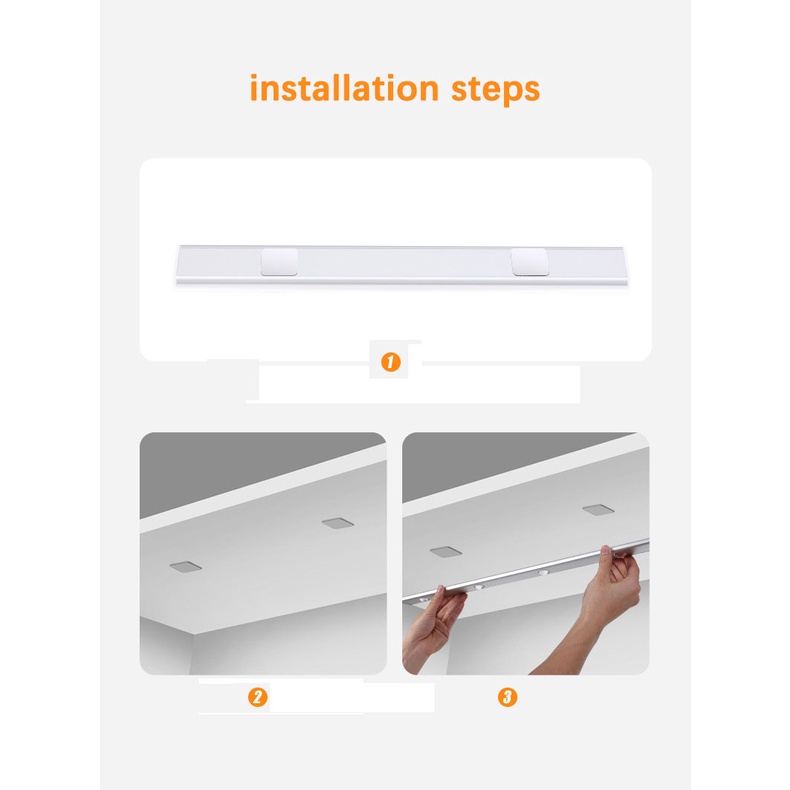 installation steps

1

2

3