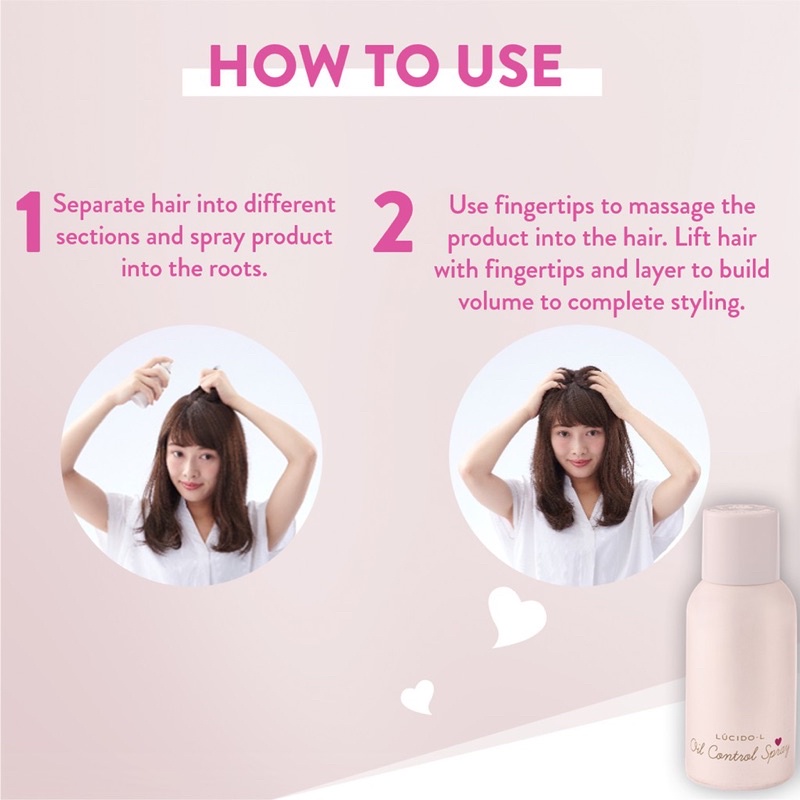 HOW TO USE

1 Separate hair into different sections and spray product into the roots.

2 Use fingertips to massage the product into the hair. Lift hair with fingertips and layer to build volume to complete styling.

LÚCIDO-L
Oil Control Spray