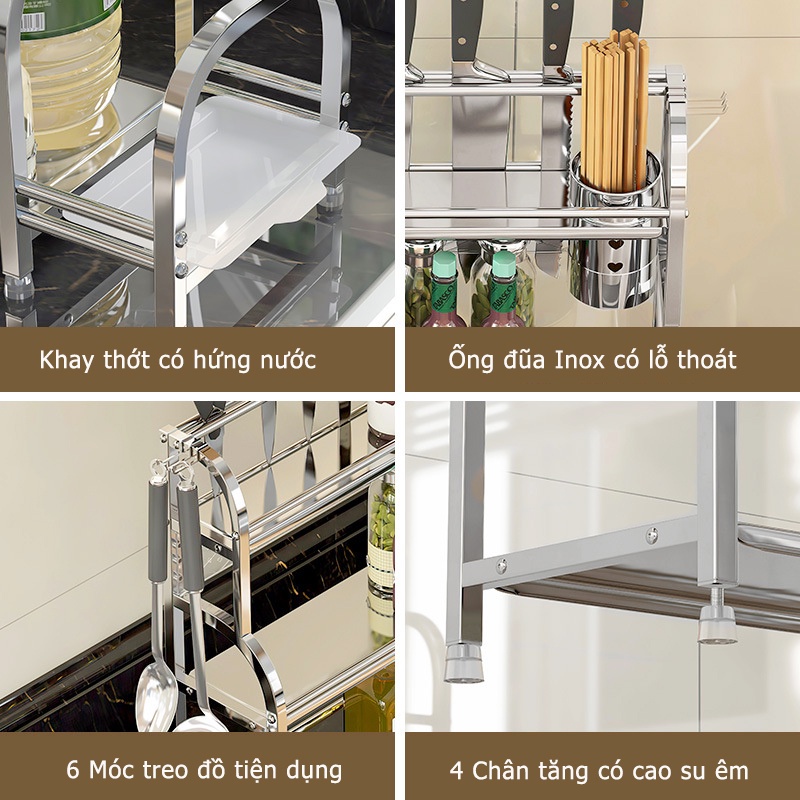 Khay thớt có hứng nước

Ống đũa Inox có lỗ thoát

6 Móc treo đồ tiện dụng

4 Chân tăng có cao su êm