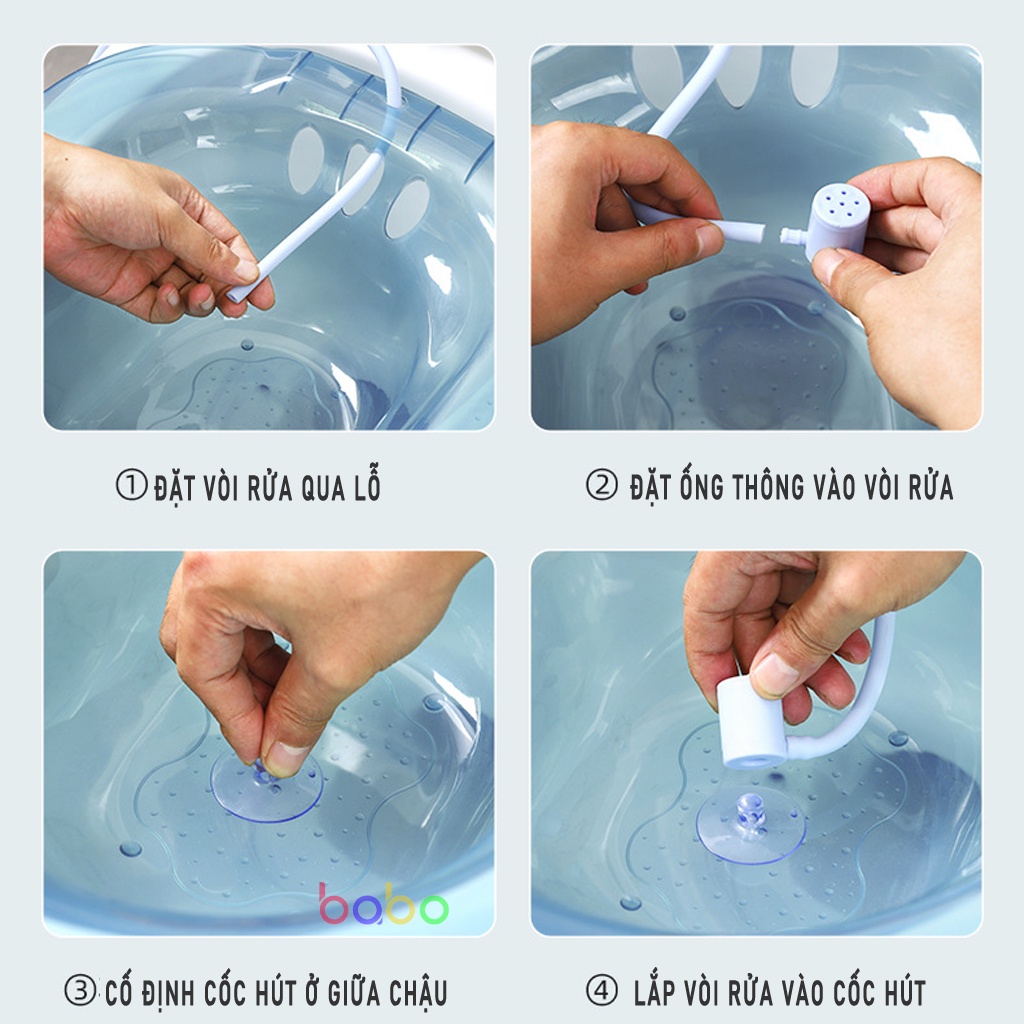 ① ĐẶT VÒI RỬA QUA LỖ

② ĐẶT ỐNG THÔNG VÀO VÒI RỬA

bobo

③ CỐ ĐỊNH CỐC HÚT Ở GIỮA CHẬU

④ LẮP VÒI RỬA VÀO CỐC HÚT