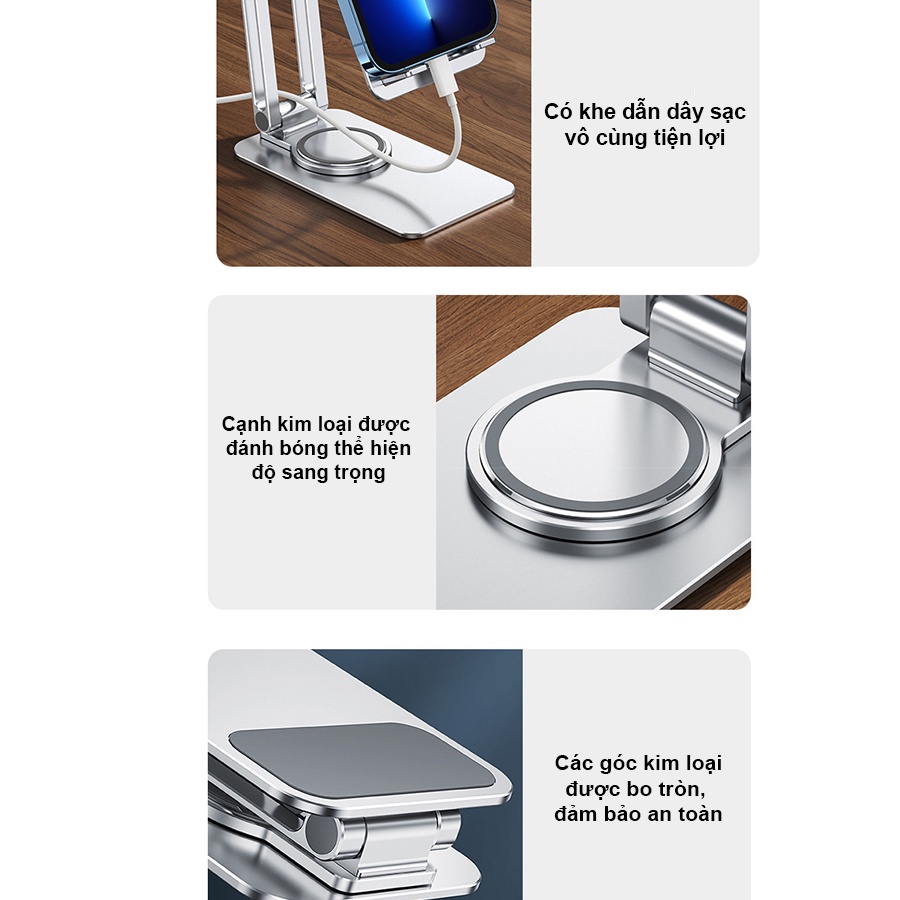 Có khe dẫn dây sạc vô cùng tiện lợi

Cạnh kim loại được đánh bóng thể hiện độ sang trọng

Các góc kim loại được bo tròn, đảm bảo an toàn