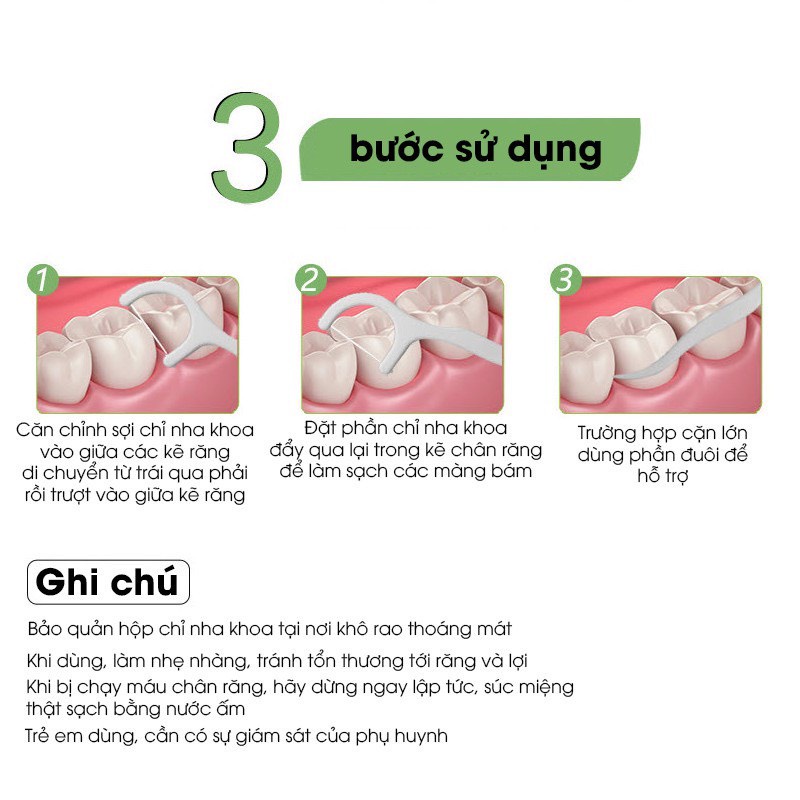 3 bước sử dụng

1

Căn chỉnh sợi chỉ nha khoa vào giữa các kẽ răng di chuyển từ trái qua phải rồi trượt vào giữa kẽ răng

2

Đặt phần chỉ nha khoa đẩy qua lại trong kẽ chân răng để làm sạch các màng bám

3

Trường hợp cặn lớn dùng phần đuôi để hỗ trợ

Ghi chú

Bảo quản hộp chỉ nha khoa tại nơi khô rao thoáng mát

Khi dùng, làm nhẹ nhàng, tránh tổn thương tới răng và lợi

Khi bị chạy máu chân răng, hãy dừng ngay lập tức, súc miệng thật sạch bằng nước ấm

Trẻ em dùng, cần có sự giám sát của phụ huynh