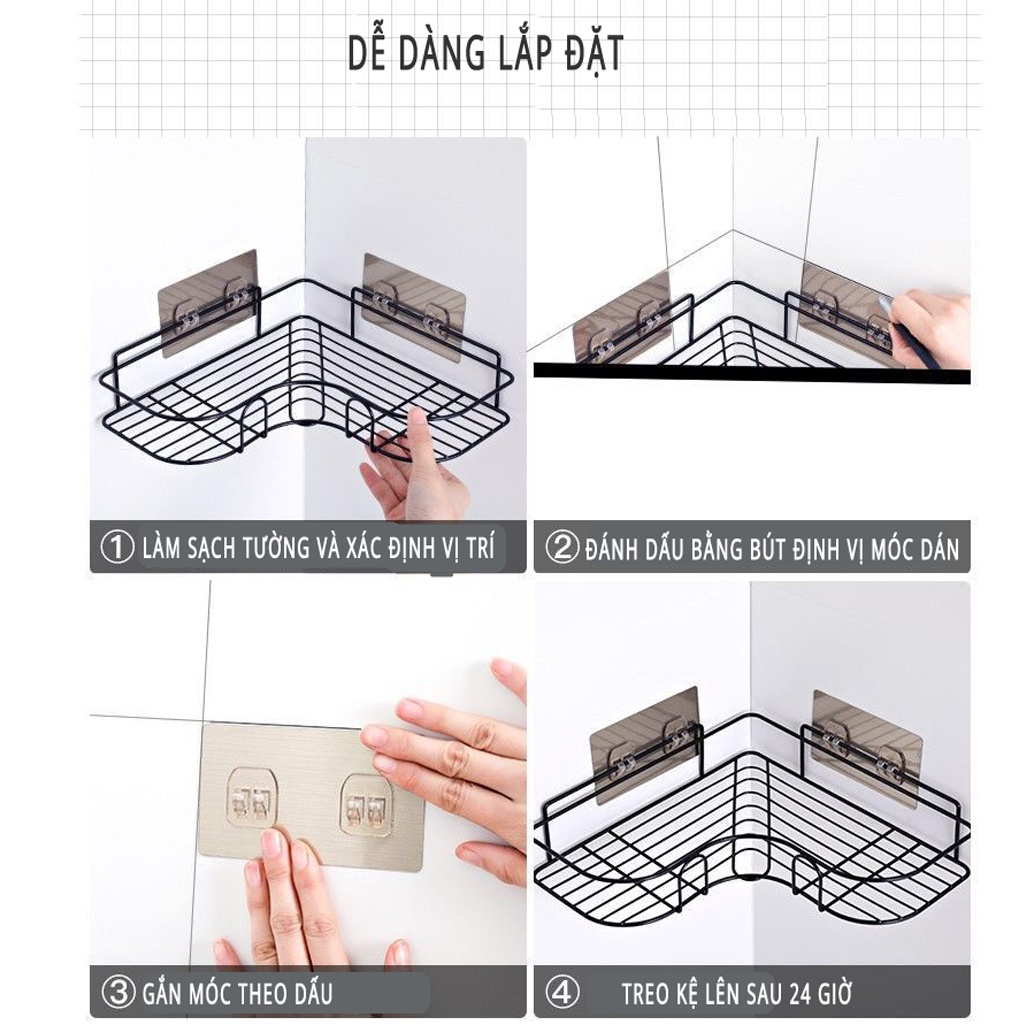 DỄ DÀNG LẮP ĐẶT

① LÀM SẠCH TƯỜNG VÀ XÁC ĐỊNH VỊ TRÍ

② ĐÁNH DẤU BẰNG BÚT ĐỊNH VỊ MÓC DÁN

③ GẮN MÓC THEO DẤU

④ TREO KỆ LÊN SAU 24 GIỜ