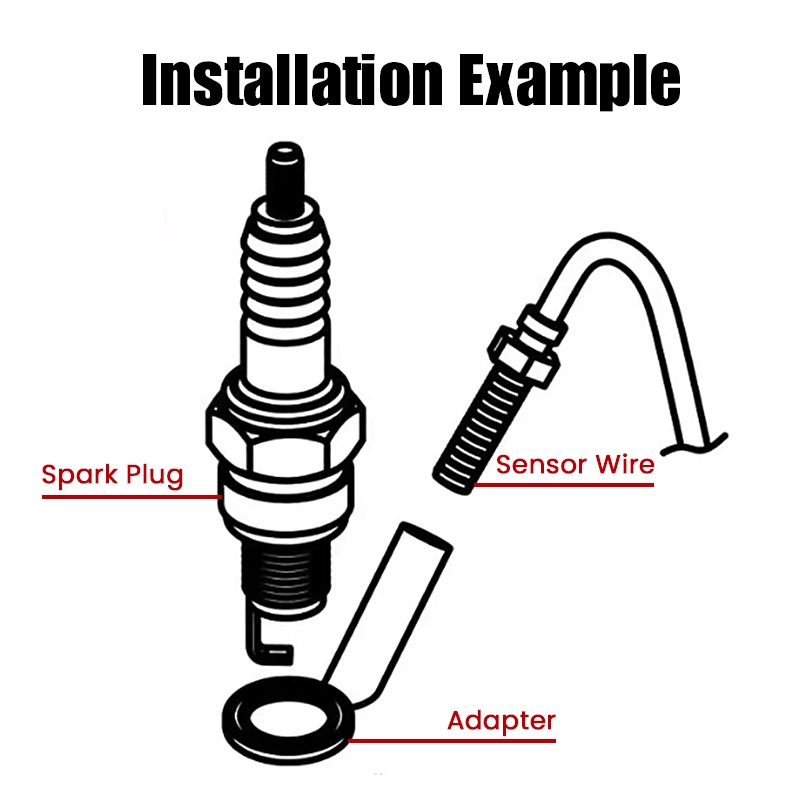 Installation Example

Spark Plug

Sensor Wire

Adapter