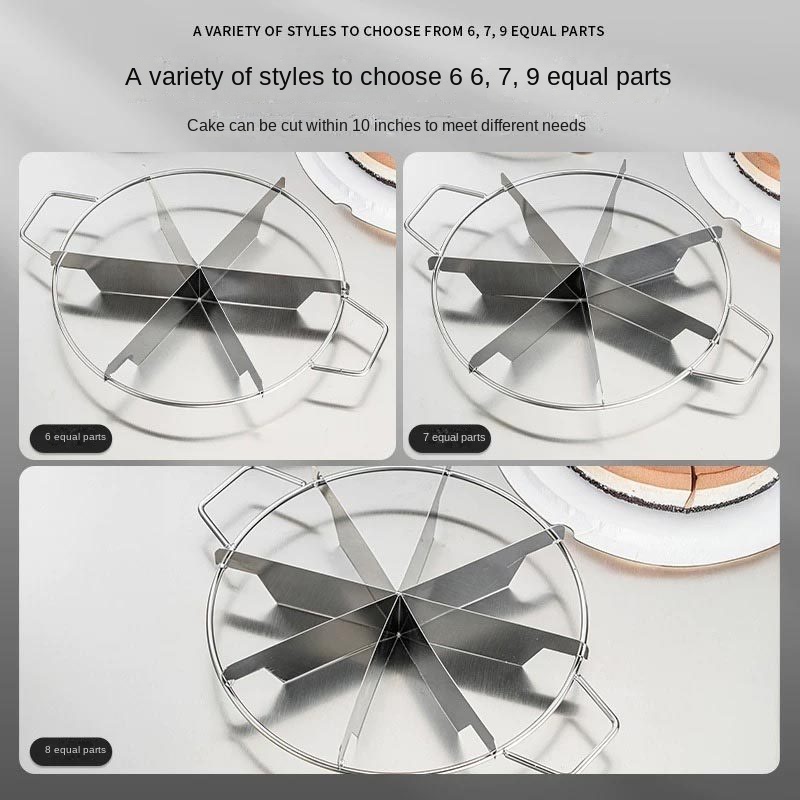 A VARIETY OF STYLES TO CHOOSE FROM 6, 7, 9 EQUAL PARTS

A variety of styles to choose 6 6, 7, 9 equal parts

Cake can be cut within 10 inches to meet different needs

6 equal parts

7 equal parts

8 equal parts