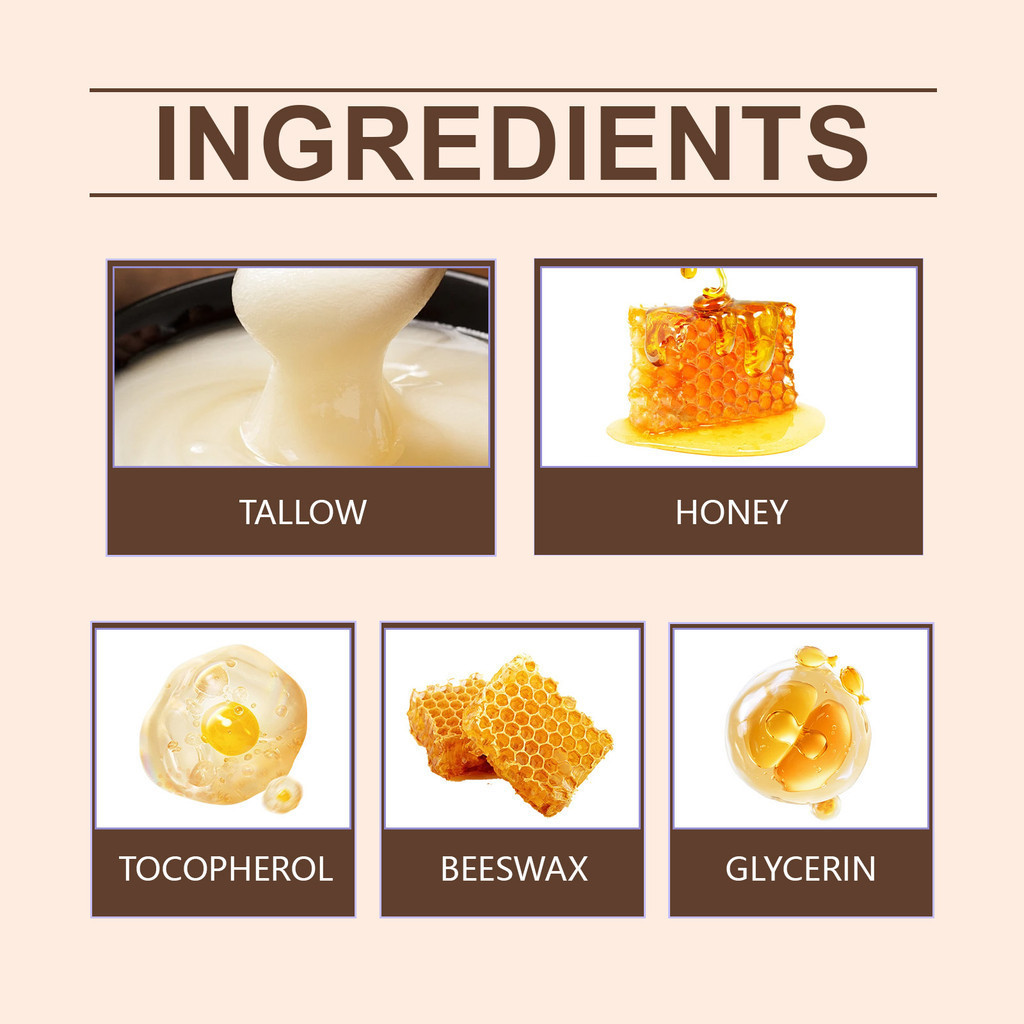 INGREDIENTS

TALLOW

HONEY

TOCOPHEROL

BEESWAX

GLYCERIN