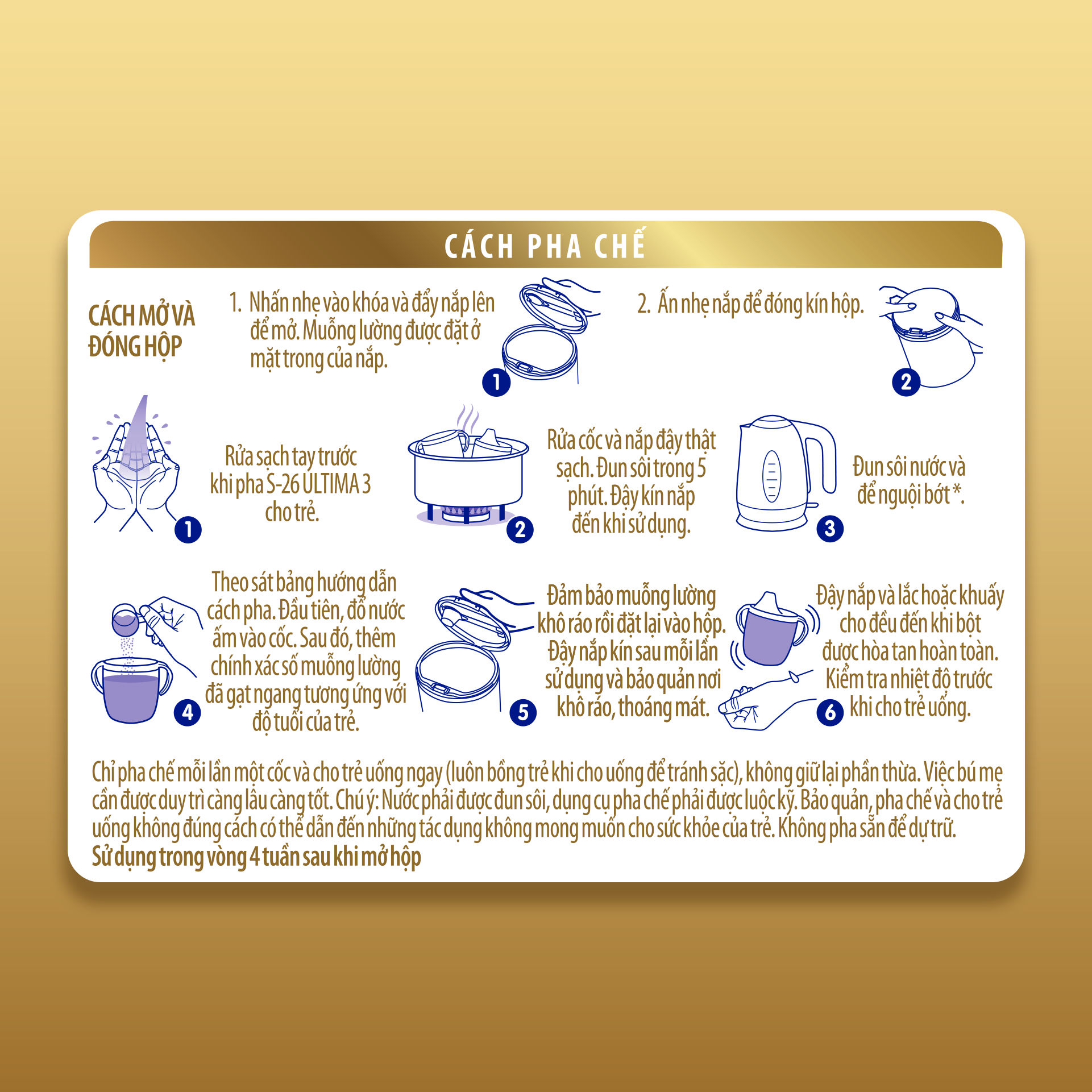 CÁCH PHA CHẾ

CÁCH MỞ VÀ ĐÓNG HỘP

1. Nhấn nhẹ vào khóa và đẩy nắp lên để mở. Muỗng lường được đặt ở mặt trong của nắp.

1

2. Ấn nhẹ nắp để đóng kín hộp.

2

1

Rửa sạch tay trước khi pha S-26 ULTIMA 3 cho trẻ.

2

Rửa cốc và nắp đậy thật sạch. Đun sôi trong 5 phút. Đậy kín nắp đến khi sử dụng.

3

Đun sôi nước và để nguội bớt *.

4

Theo sát bảng hướng dẫn cách pha. Đầu tiên, đổ nước ấm vào cốc. Sau đó, thêm chính xác số muỗng lường đã gạt ngang tương ứng với độ tuổi của trẻ.

5

Đảm bảo muỗng lường khô ráo rồi đặt lại vào hộp. Đậy nắp kín sau mỗi lần sử dụng và bảo quản nơi khô ráo, thoáng mát.

6

Đậy nắp và lắc hoặc khuấy cho đều đến khi bột được hòa tan hoàn toàn. Kiểm tra nhiệt độ trước khi cho trẻ uống.

Chỉ pha chế mỗi lần một cốc và cho trẻ uống ngay (luôn bồng trẻ khi cho uống để tránh sặc), không giữ lại phần thừa. Việc bú mẹ cần được duy trì càng lâu càng tốt. Chú ý: Nước phải được đun sôi, dụng cụ pha chế phải được luộc kỹ. Bảo quản, pha chế và cho trẻ uống không đúng cách có thể dẫn đến những tác dụng không mong muốn cho sức khỏe của trẻ. Không pha sẵn để dự trữ.
Sử dụng trong vòng 4 tuần sau khi mở hộp