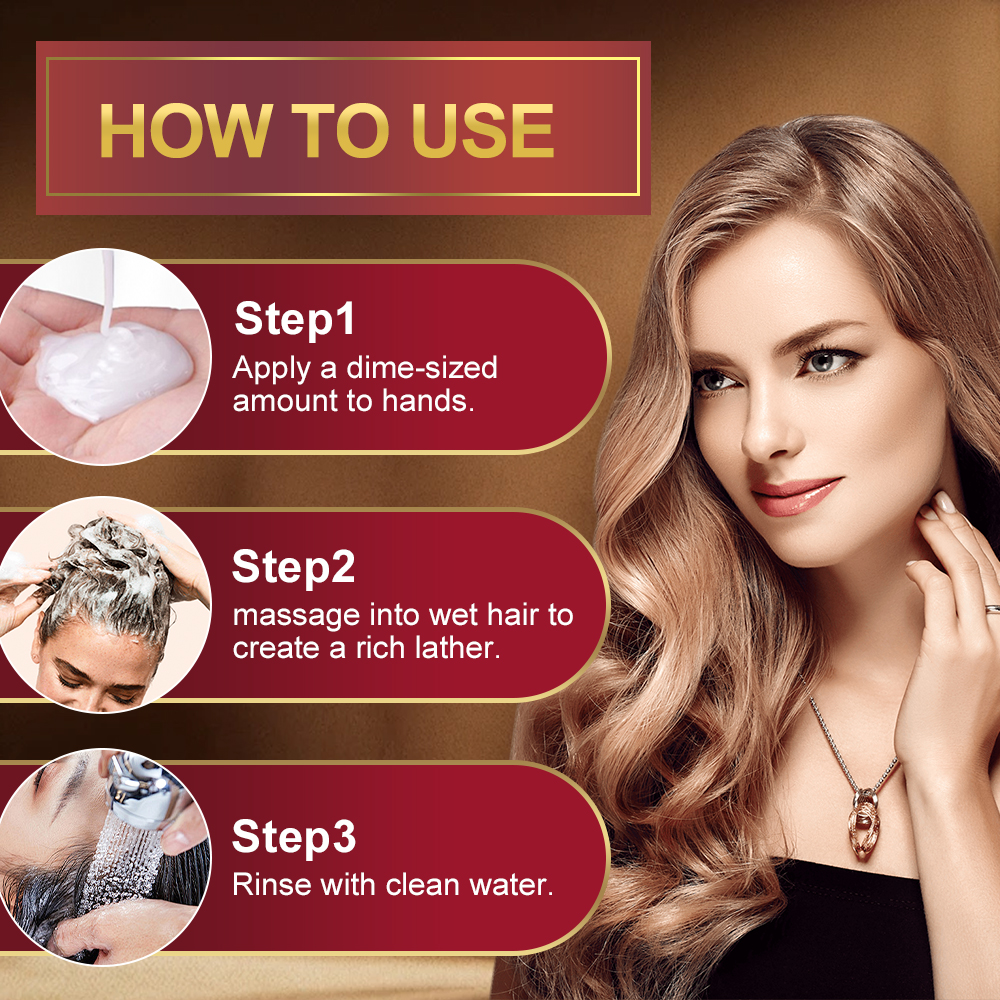 HOW TO USE

Step1
Apply a dime-sized amount to hands.

Step2
massage into wet hair to create a rich lather.

Step3
Rinse with clean water.