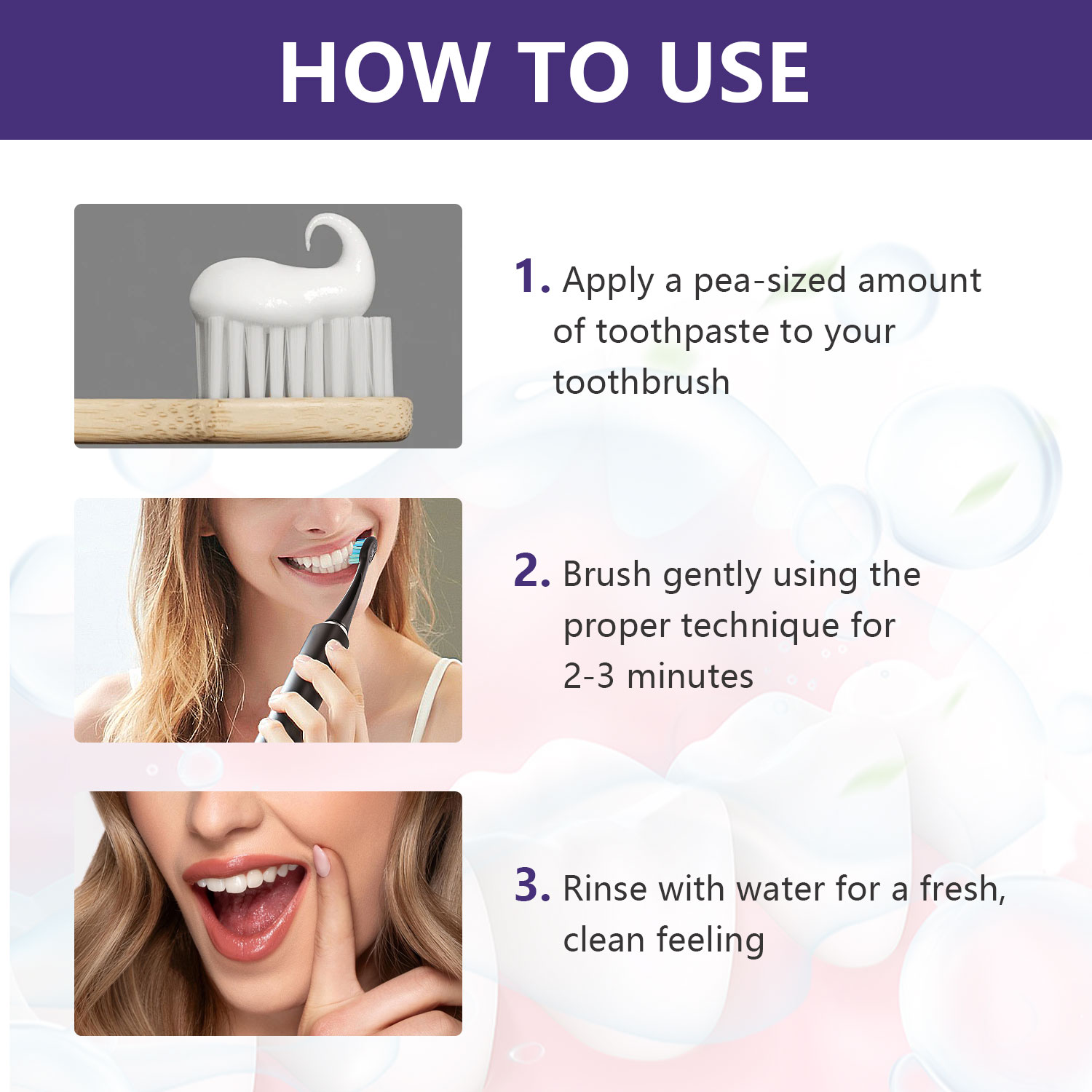 HOW TO USE

1. Apply a pea-sized amount of toothpaste to your toothbrush

2. Brush gently using the proper technique for 2-3 minutes

3. Rinse with water for a fresh, clean feeling