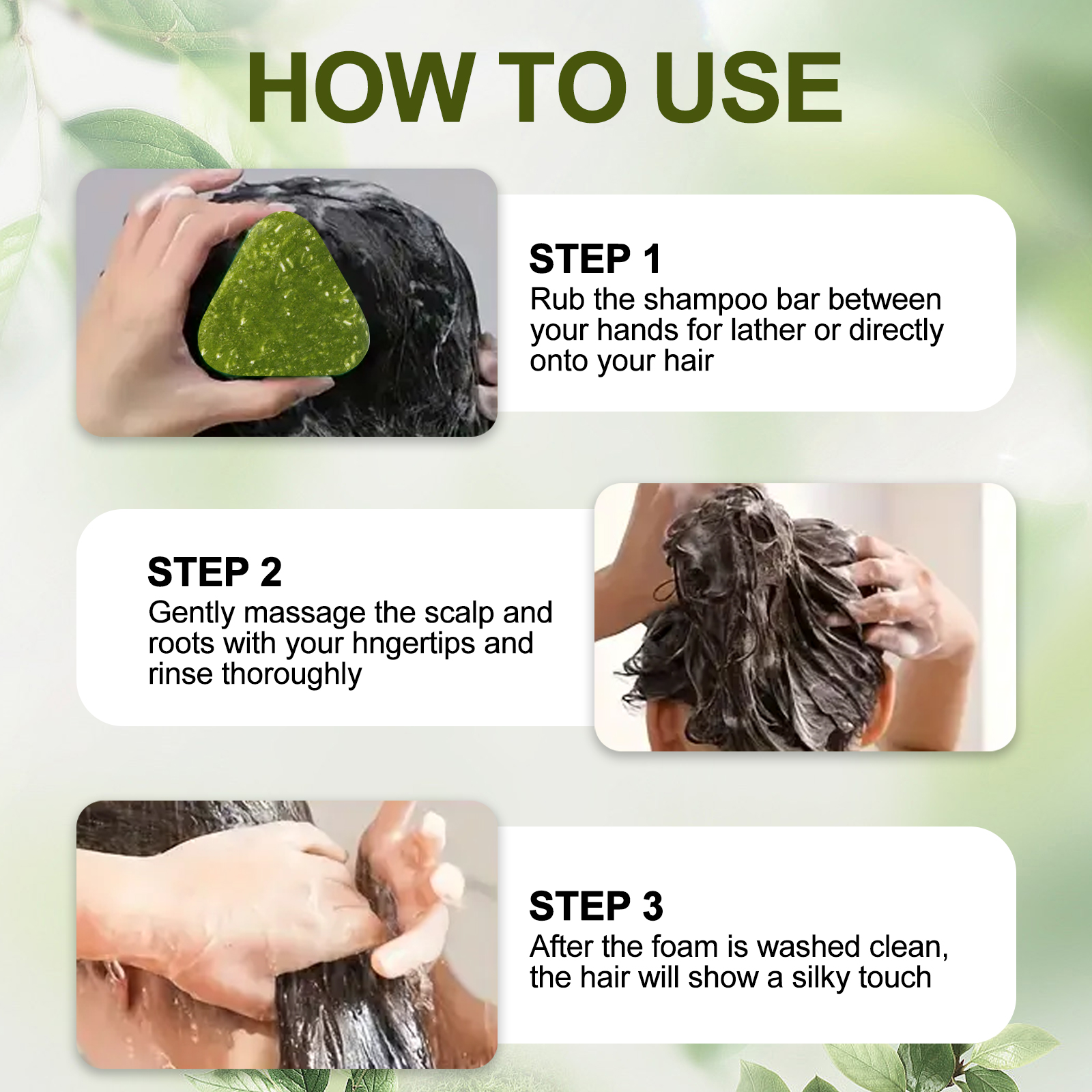 HOW TO USE

STEP 1
Rub the shampoo bar between your hands for lather or directly onto your hair

STEP 2
Gently massage the scalp and roots with your hngertips and rinse thoroughly

STEP 3
After the foam is washed clean, the hair will show a silky touch