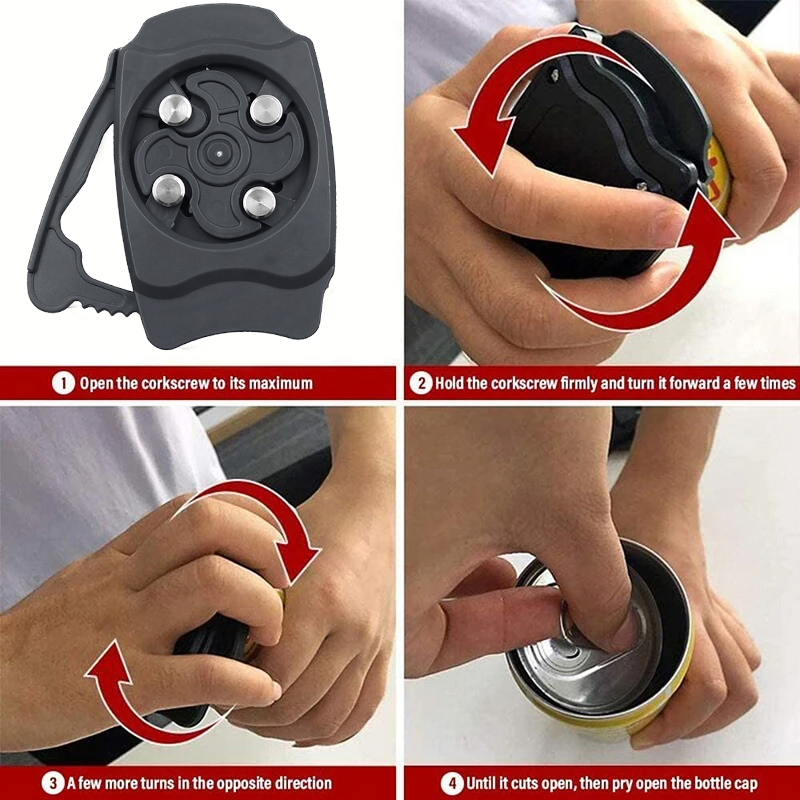 1 Open the corkscrew to its maximum

2 Hold the corkscrew firmly and turn it forward a few times

3 A few more turns in the opposite direction

4 Until it cuts open, then pry open the bottle cap