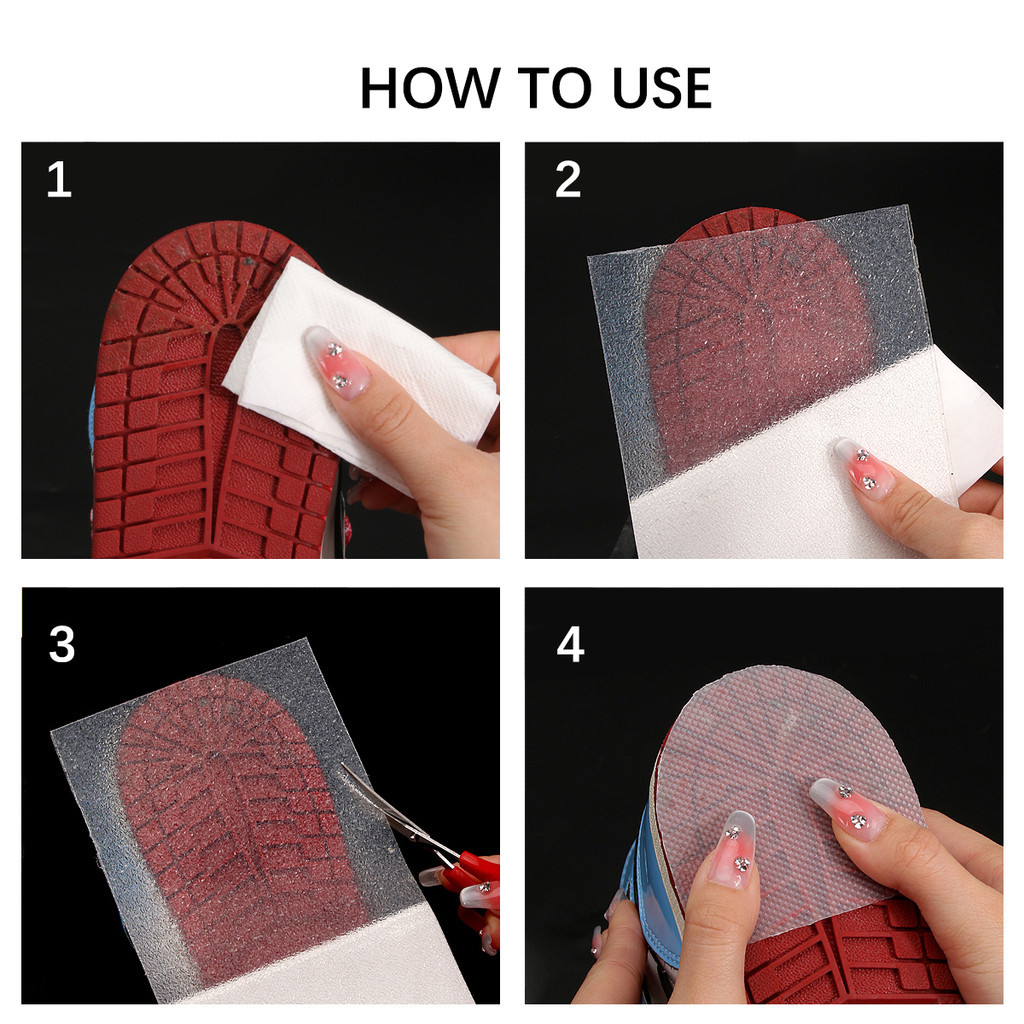 HOW TO USE

1

2

3

4