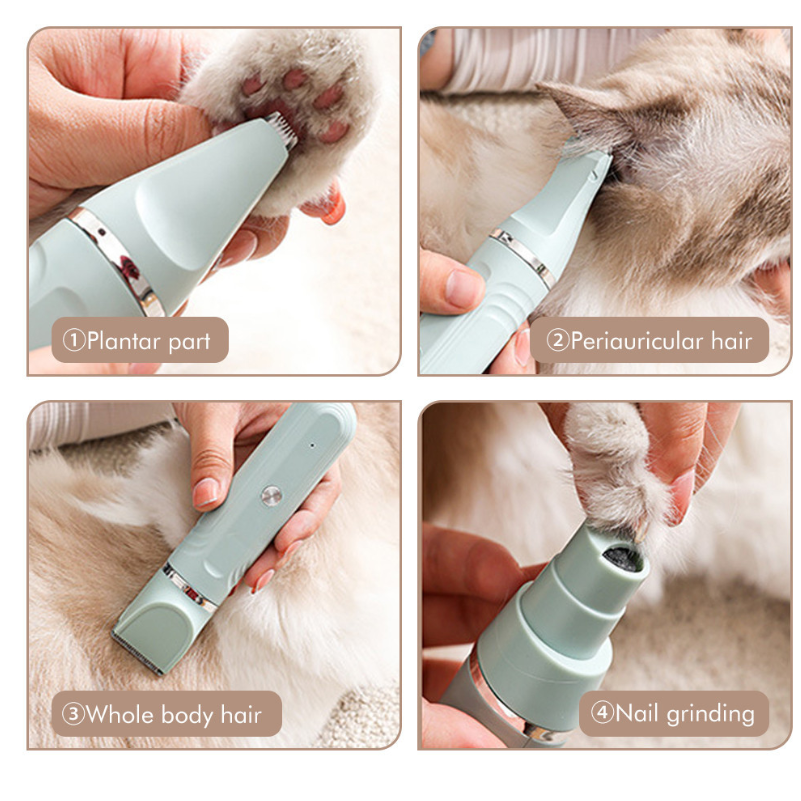 ①Plantar part

②Periauricular hair

③Whole body hair

④Nail grinding