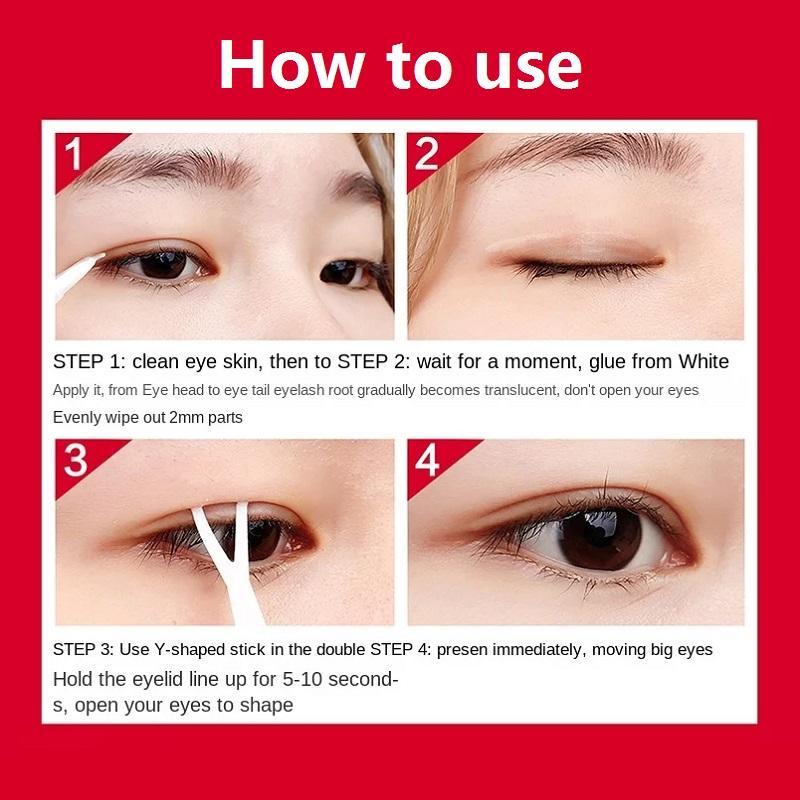 How to use

1

2

STEP 1: clean eye skin, then to STEP 2: wait for a moment, glue from White

Apply it, from Eye head to eye tail eyelash root gradually becomes translucent, don't open your eyes

Evenly wipe out 2mm parts

3

4

STEP 3: Use Y-shaped stick in the double STEP 4: presen immediately, moving big eyes

Hold the eyelid line up for 5-10 seconds, open your eyes to shape