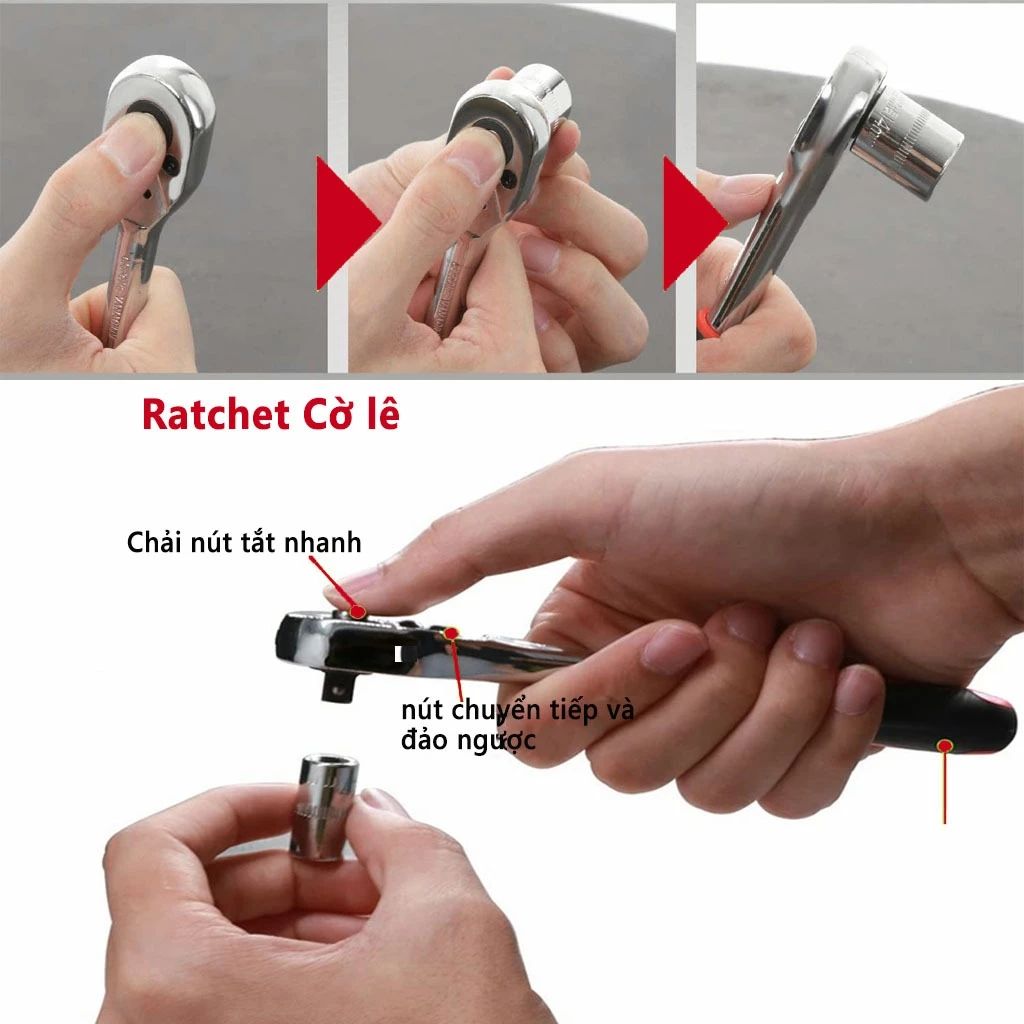 Ratchet Cờ lê

Chải nút tắt nhanh

nút chuyển tiếp và đảo ngược