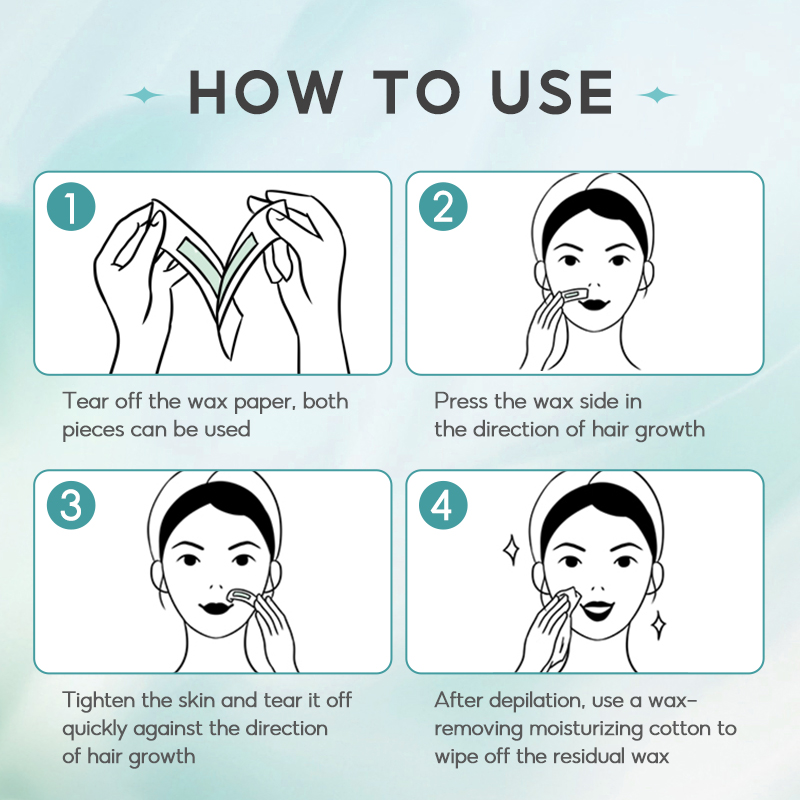 HOW TO USE

1

Tear off the wax paper, both pieces can be used

2

Press the wax side in the direction of hair growth

3

Tighten the skin and tear it off quickly against the direction of hair growth

4

After depilation, use a wax-removing moisturizing cotton to wipe off the residual wax