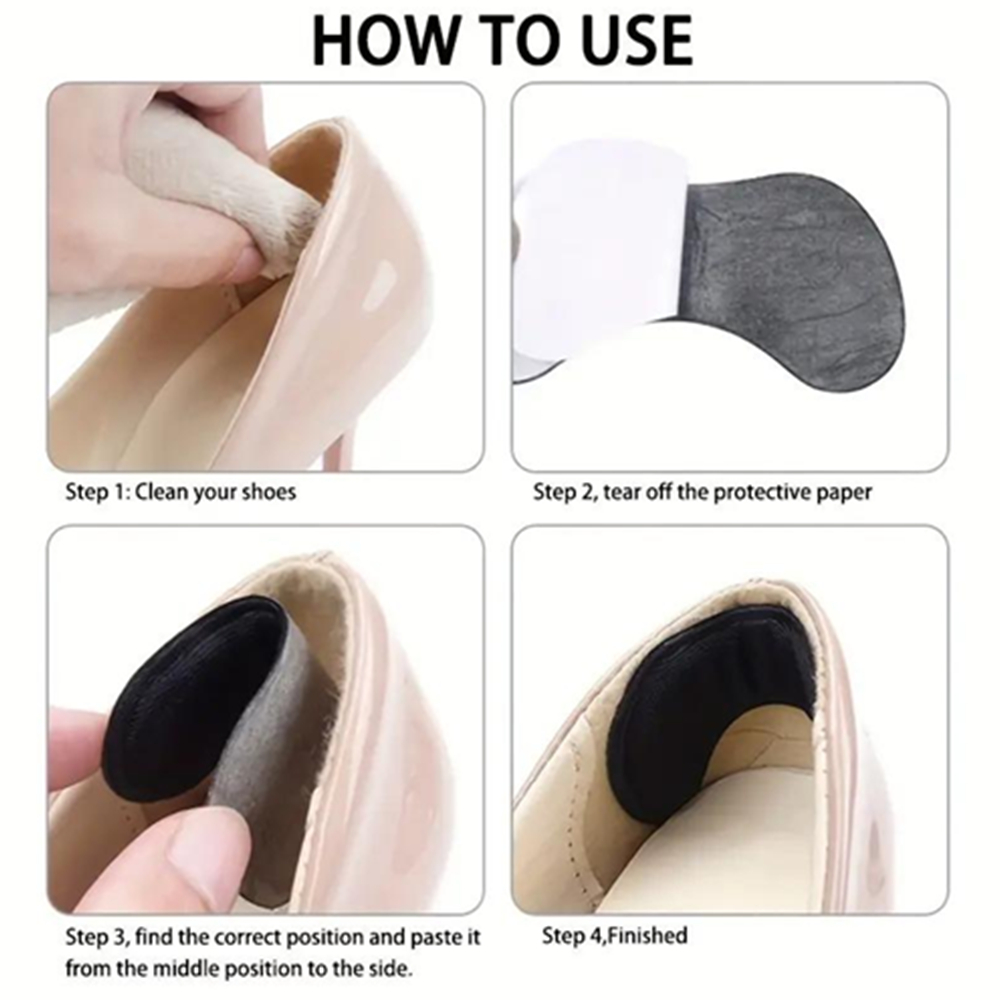 HOW TO USE

Step 1: Clean your shoes

Step 2, tear off the protective paper

Step 3, find the correct position and paste it from the middle position to the side.

Step 4,Finished