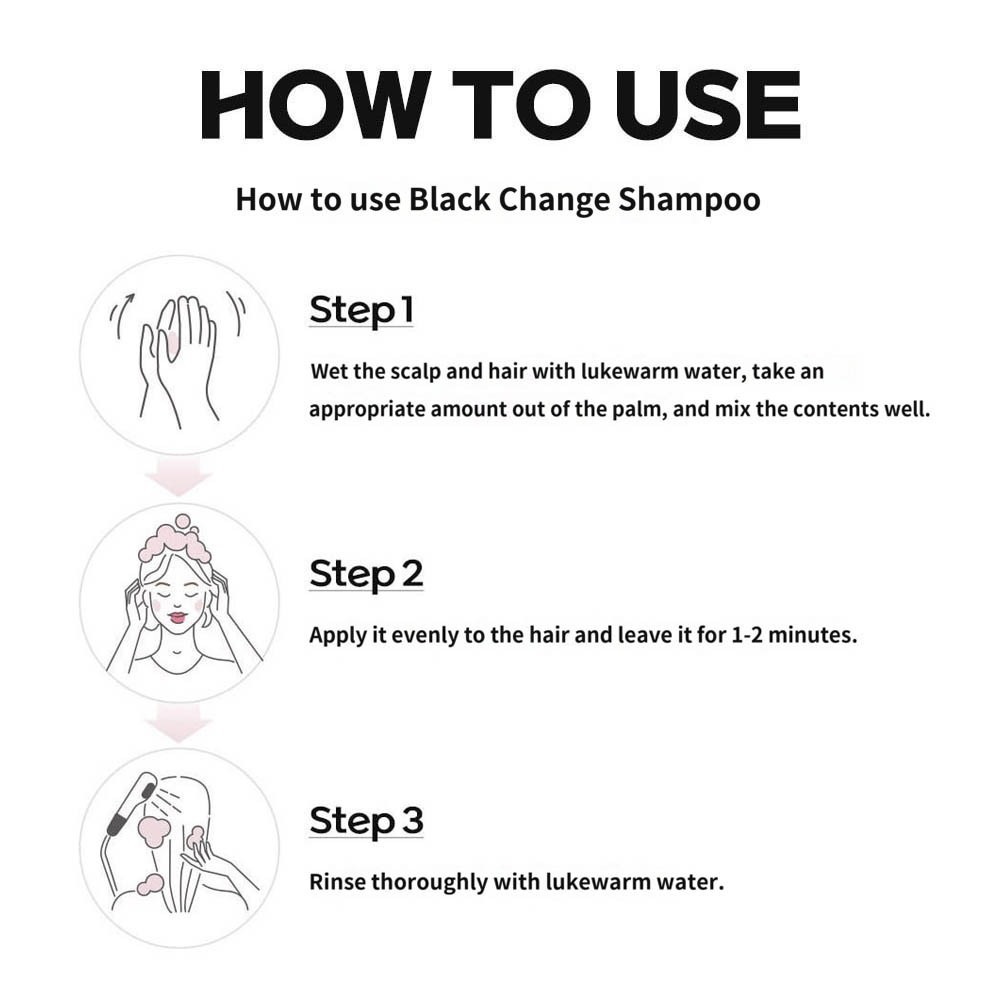 HOW TO USE

How to use Black Change Shampoo

Step 1

Wet the scalp and hair with lukewarm water, take an appropriate amount out of the palm, and mix the contents well.

Step 2

Apply it evenly to the hair and leave it for 1-2 minutes.

Step 3

Rinse thoroughly with lukewarm water.