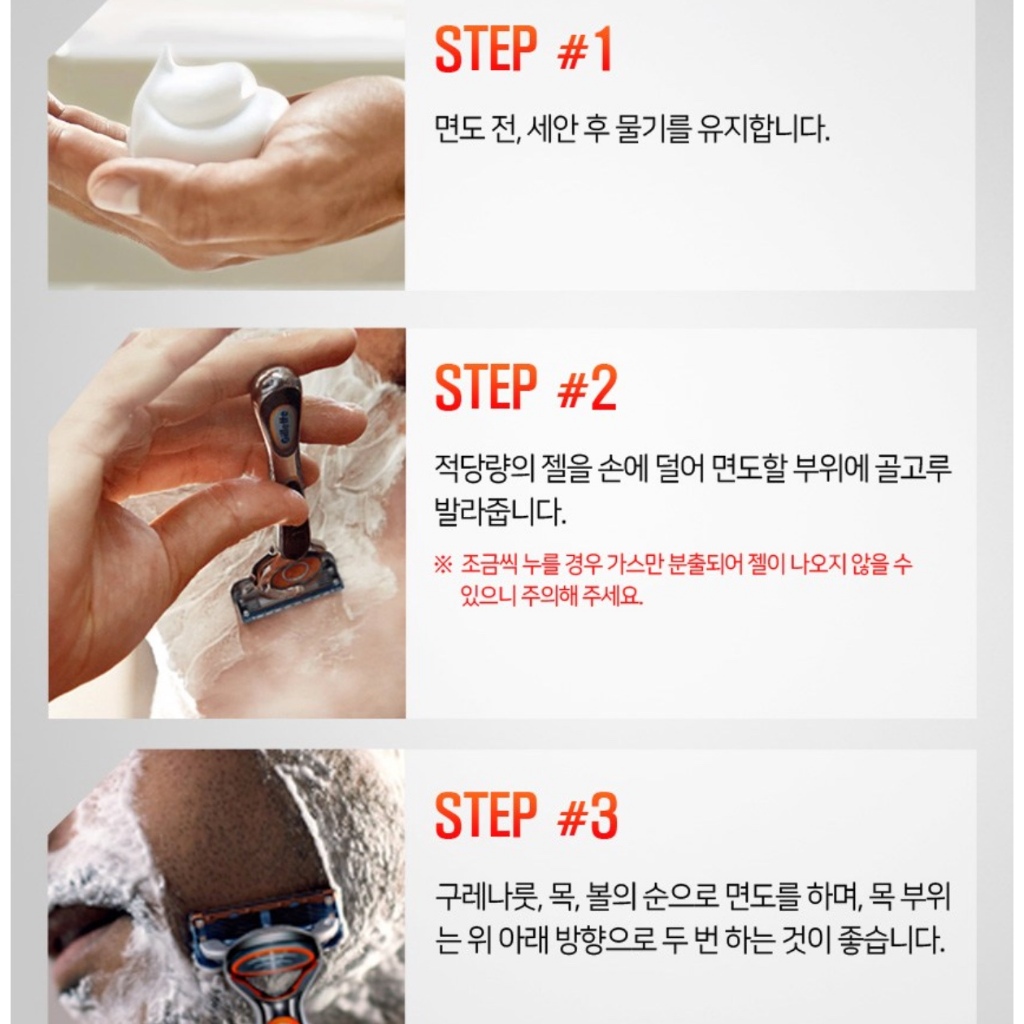 STEP #1

면도 전, 세안 후 물기를 유지합니다.

Gillette

STEP #2

적당량의 젤을 손에 덜어 면도할 부위에 골고루 발라줍니다.

※ 조금씩 누를 경우 가스만 분출되어 젤이 나오지 않을 수 있으니 주의해 주세요.

STEP #3

구레나룻, 목, 볼의 순으로 면도를 하며, 목 부위는 위 아래 방향으로 두 번 하는 것이 좋습니다.