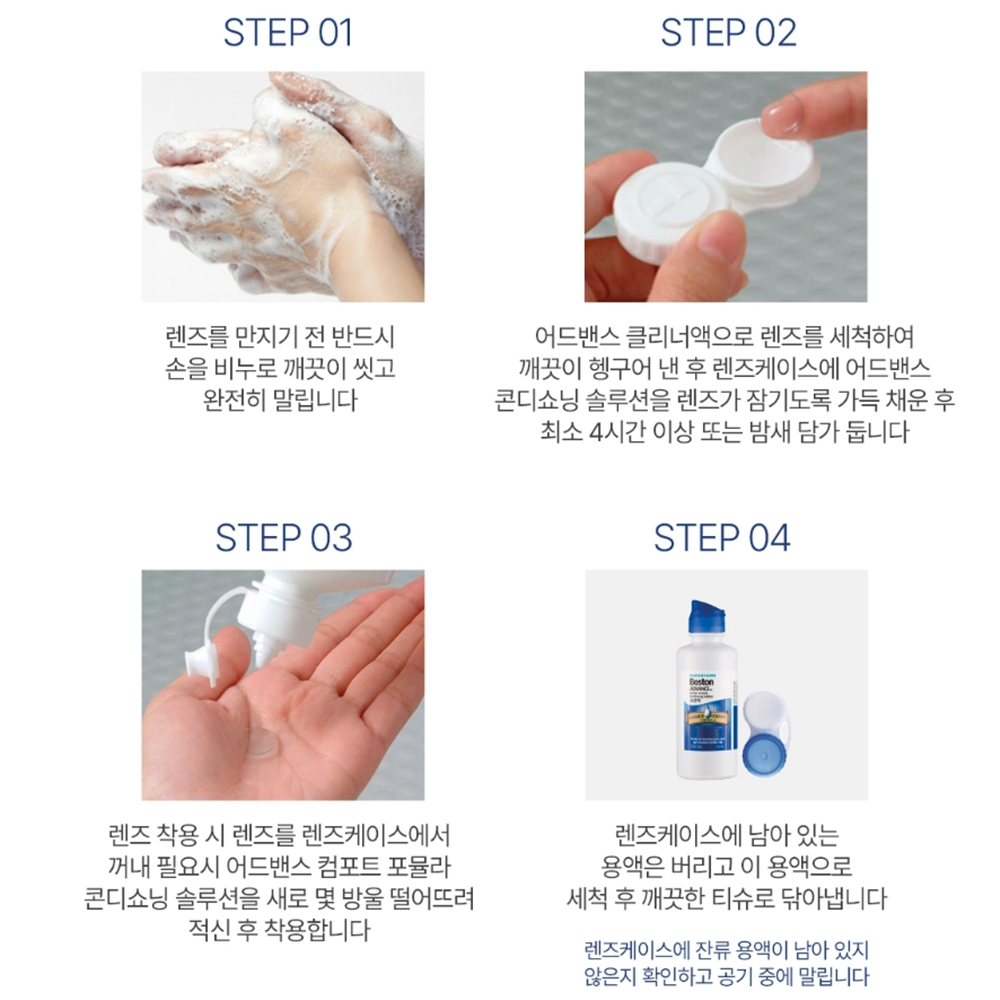 STEP 01

렌즈를 만지기 전 반드시
손을 비누로 깨끗이 씻고
완전히 말립니다

STEP 02

어드밴스 클리너액으로 렌즈를 세척하여
깨끗이 헹구어 낸 후 렌즈케이스에 어드밴스
콘디쇼닝 솔루션을 렌즈가 잠기도록 가득 채운 후
최소 4시간 이상 또는 밤새 담가 둡니다

STEP 03

렌즈 착용 시 렌즈를 렌즈케이스에서
꺼내 필요시 어드밴스 컴포트 포뮬라
콘디쇼닝 솔루션을 새로 몇 방울 떨어뜨려
적신 후 착용합니다

STEP 04

Boston ADVANCE

렌즈케이스에 남아 있는
용액은 버리고 이 용액으로
세척 후 깨끗한 티슈로 닦아냅니다

렌즈케이스에 잔류 용액이 남아 있지
않은지 확인하고 공기 중에 말립니다