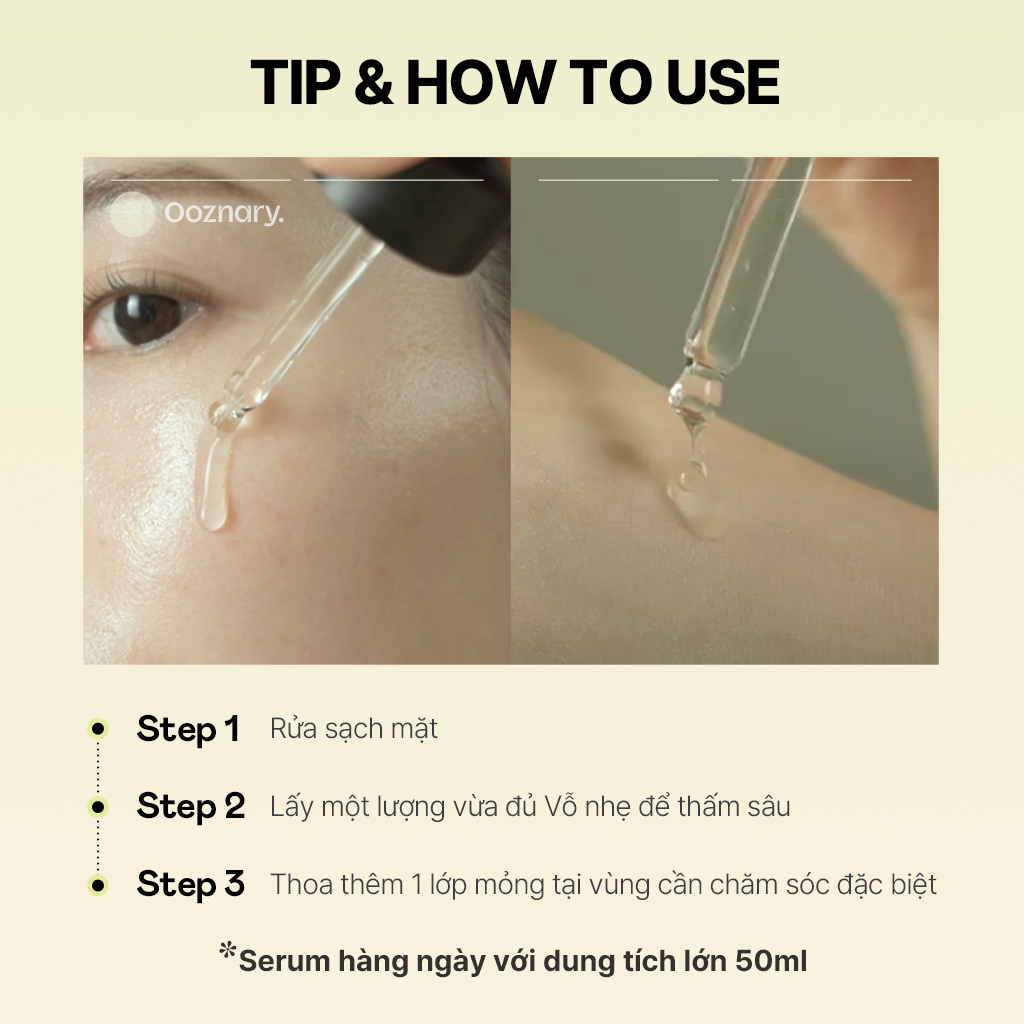 TIP & HOW TO USE

Ooznary.

Step 1 Rửa sạch mặt

Step 2 Lấy một lượng vừa đủ Vỗ nhẹ để thấm sâu

Step 3 Thoa thêm 1 lớp mỏng tại vùng cần chăm sóc đặc biệt

*Serum hàng ngày với dung tích lớn 50ml