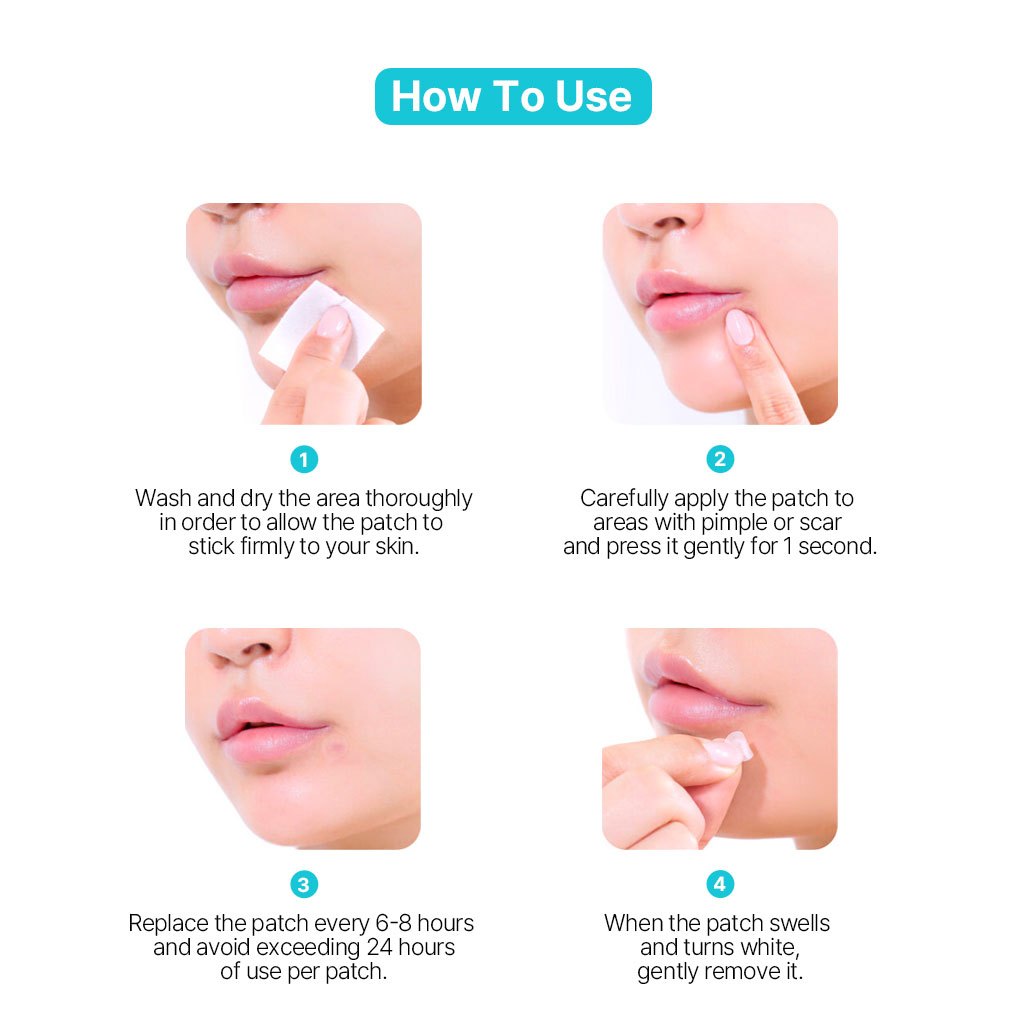 How To Use

1
Wash and dry the area thoroughly in order to allow the patch to stick firmly to your skin.

2
Carefully apply the patch to areas with pimple or scar and press it gently for 1 second.

3
Replace the patch every 6-8 hours and avoid exceeding 24 hours of use per patch.

4
When the patch swells and turns white, gently remove it.