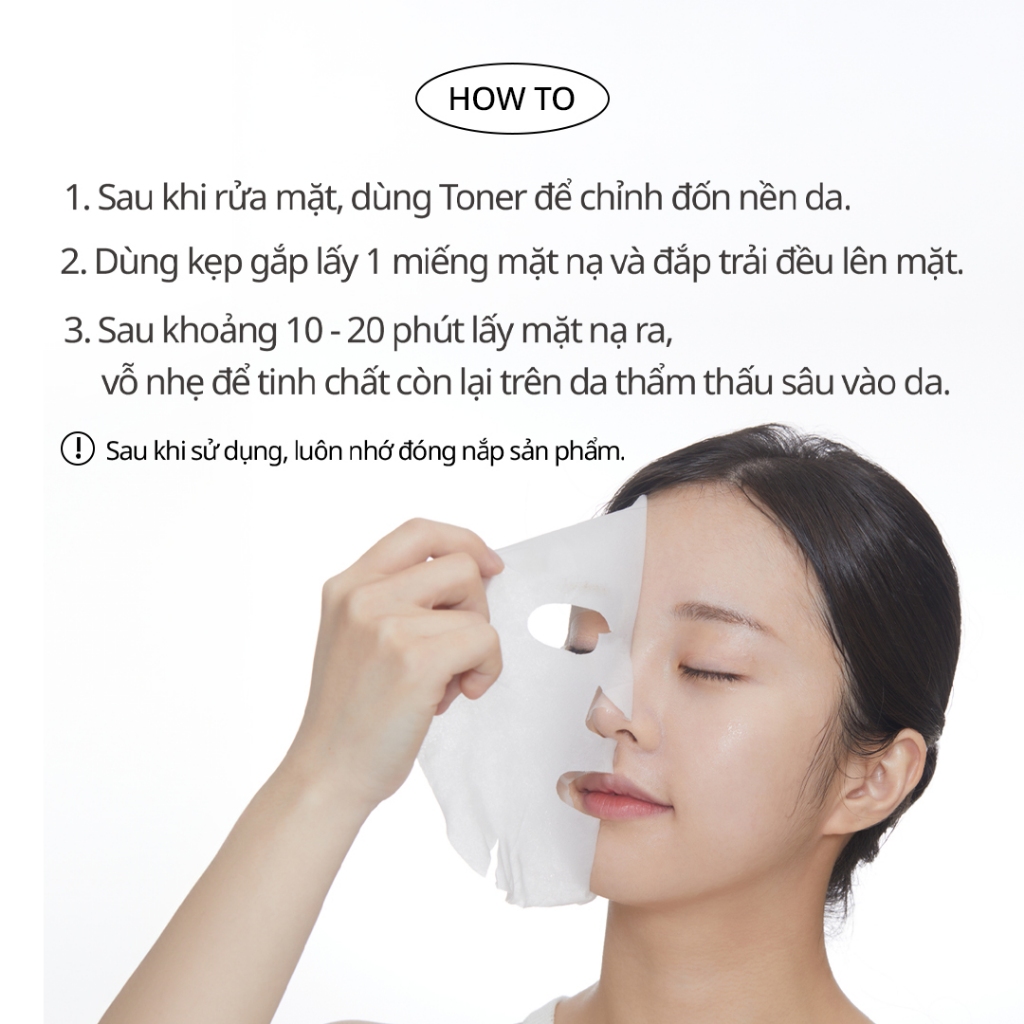 HOW TO

1. Sau khi rửa mặt, dùng Toner để chỉnh đốn nền da.

2. Dùng kẹp gắp lấy 1 miếng mặt nạ và đắp trải đều lên mặt.

3. Sau khoảng 10 - 20 phút lấy mặt nạ ra, vỗ nhẹ để tinh chất còn lại trên da thẩm thấu sâu vào da.

! Sau khi sử dụng, luôn nhớ đóng nắp sản phẩm.