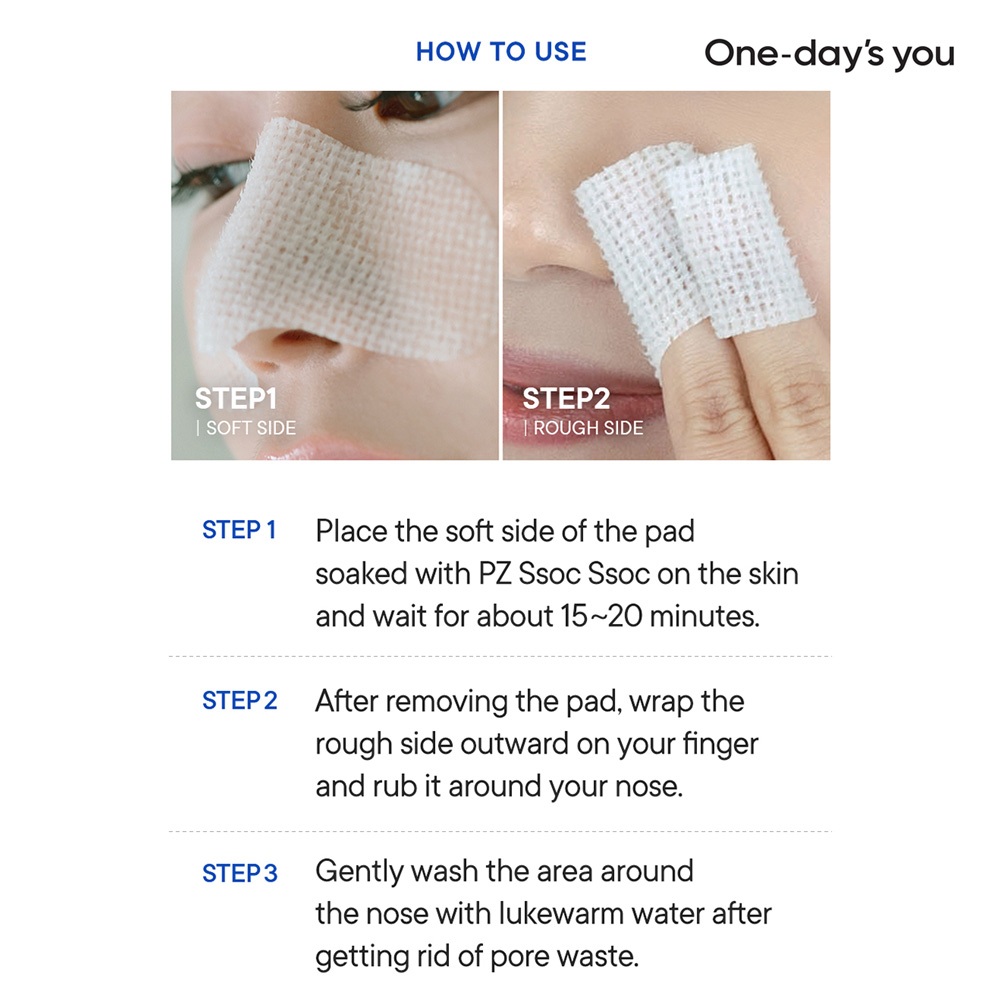 HOW TO USE

One-day's you

STEP1
| SOFT SIDE

STEP2
| ROUGH SIDE

STEP 1 Place the soft side of the pad soaked with PZ Ssoc Ssoc on the skin and wait for about 15~20 minutes.

STEP 2 After removing the pad, wrap the rough side outward on your finger and rub it around your nose.

STEP 3 Gently wash the area around the nose with lukewarm water after getting rid of pore waste.