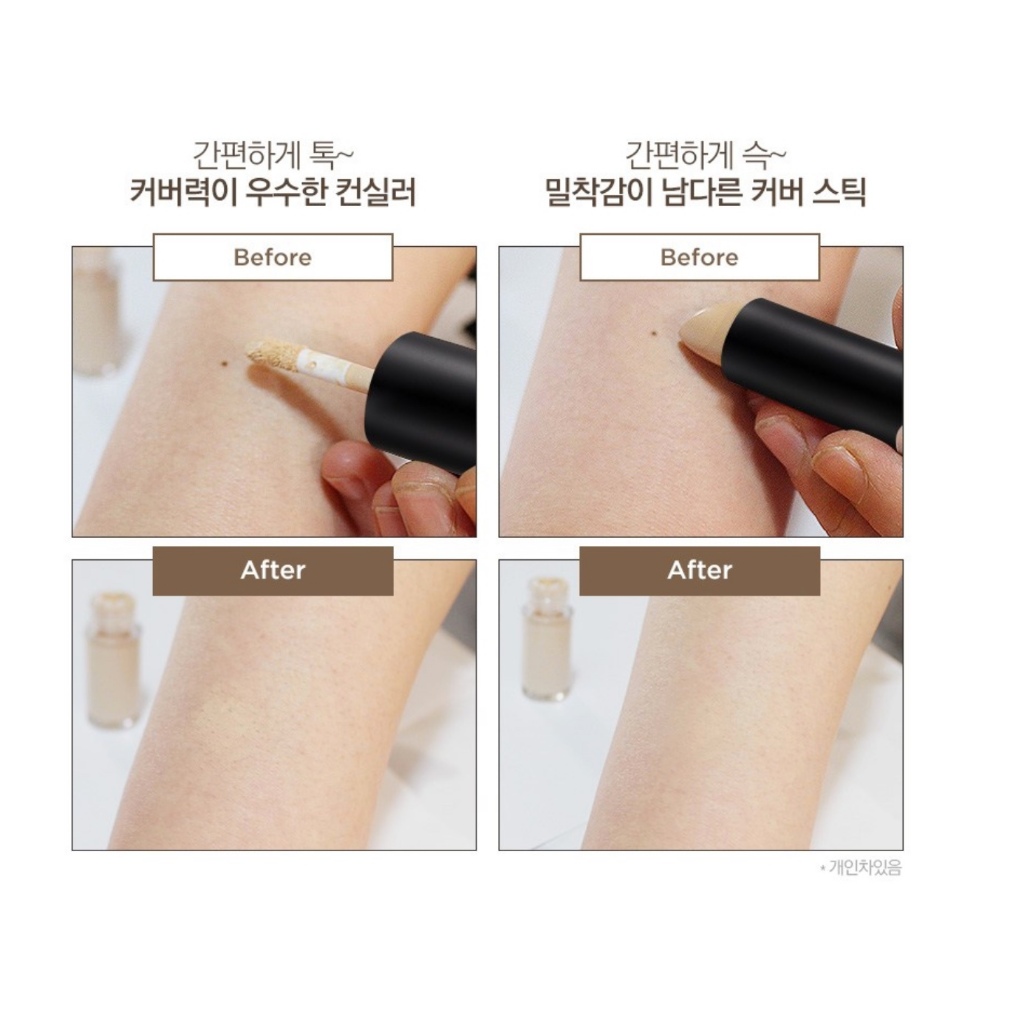 간편하게 톡~
커버력이 우수한 컨실러

Before

After

간편하게 슥~
밀착감이 남다른 커버 스틱

Before

After

* 개인차있음