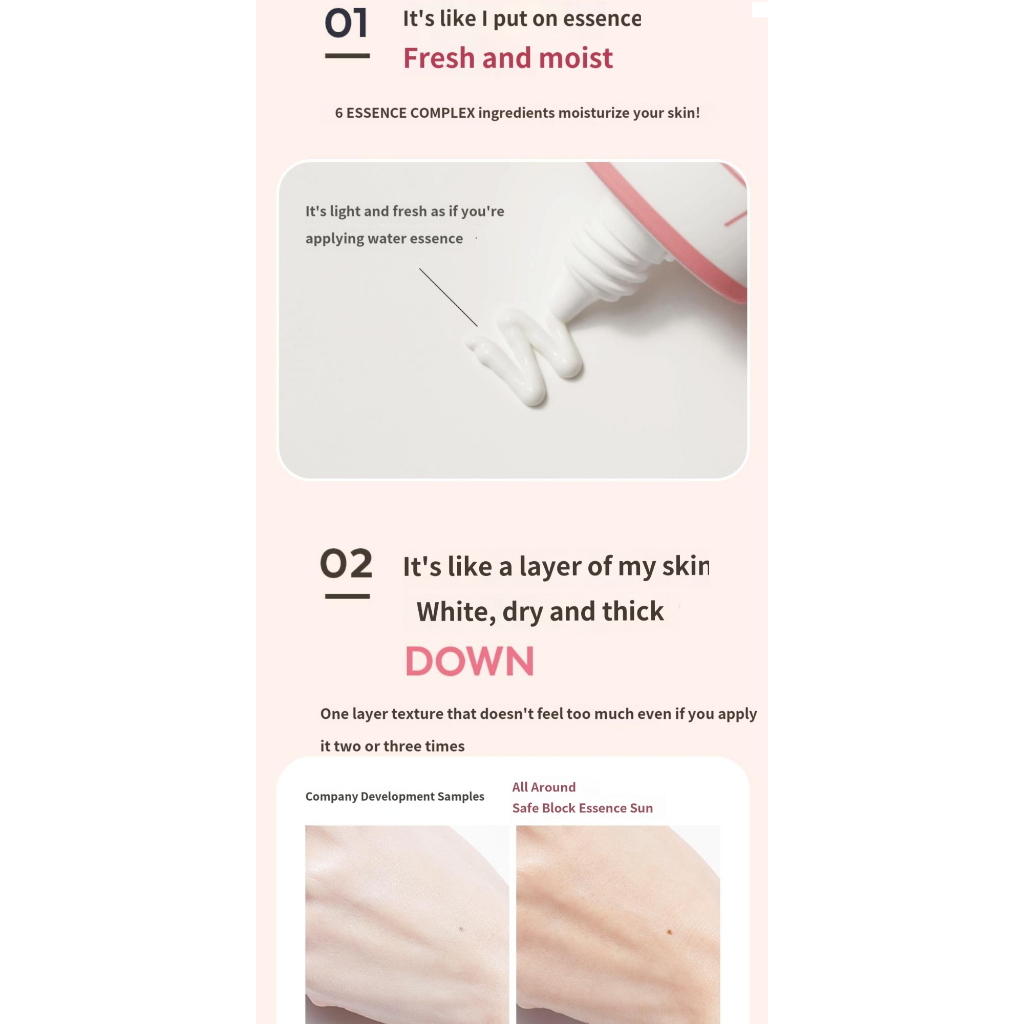 01
It's like I put on essence
Fresh and moist

6 ESSENCE COMPLEX ingredients moisturize your skin!

It's light and fresh as if you're applying water essence

02
It's like a layer of my skin
White, dry and thick
DOWN

One layer texture that doesn't feel too much even if you apply it two or three times

Company Development Samples

All Around
Safe Block Essence Sun