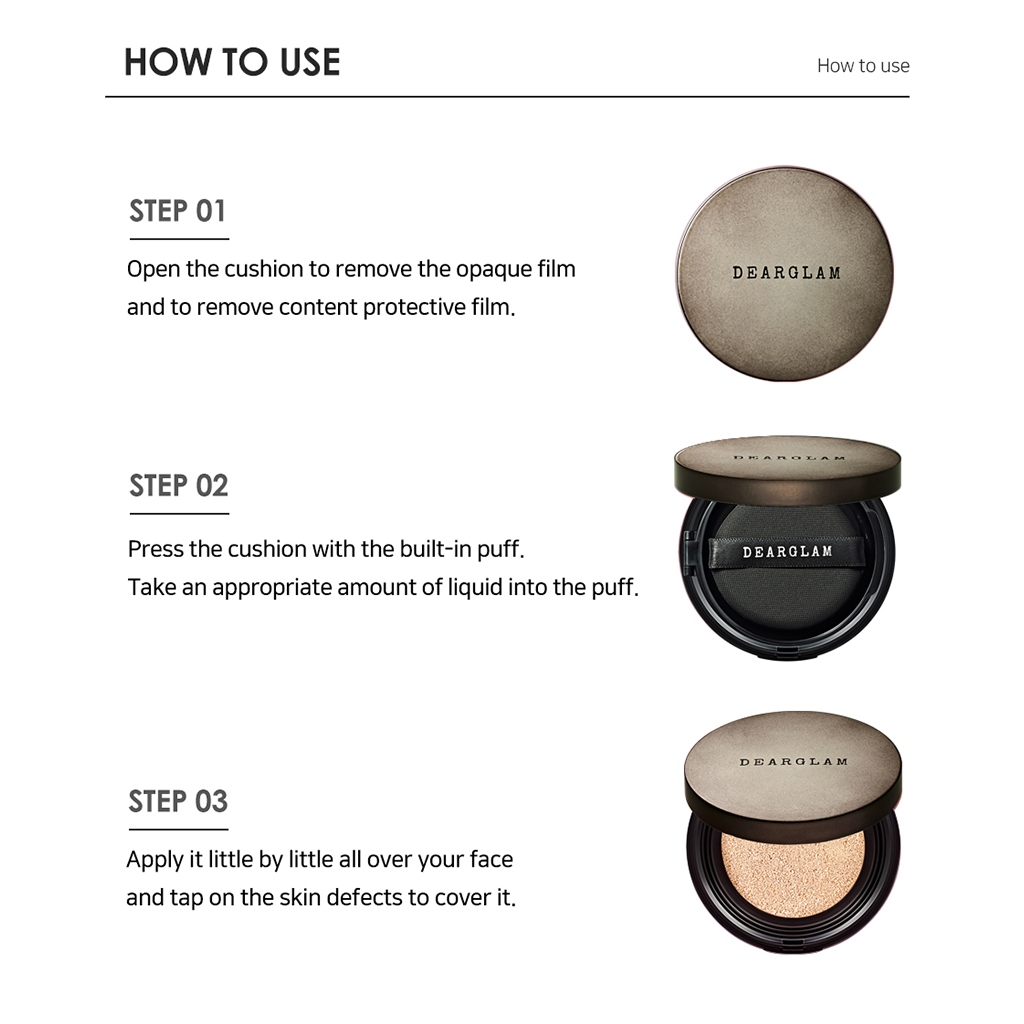 HOW TO USE

How to use

STEP 01

Open the cushion to remove the opaque film and to remove content protective film.

DEARGLAM

STEP 02

Press the cushion with the built-in puff. Take an appropriate amount of liquid into the puff.

DEARGLAM

DEARGLAM

STEP 03

Apply it little by little all over your face and tap on the skin defects to cover it.

DEARGLAM