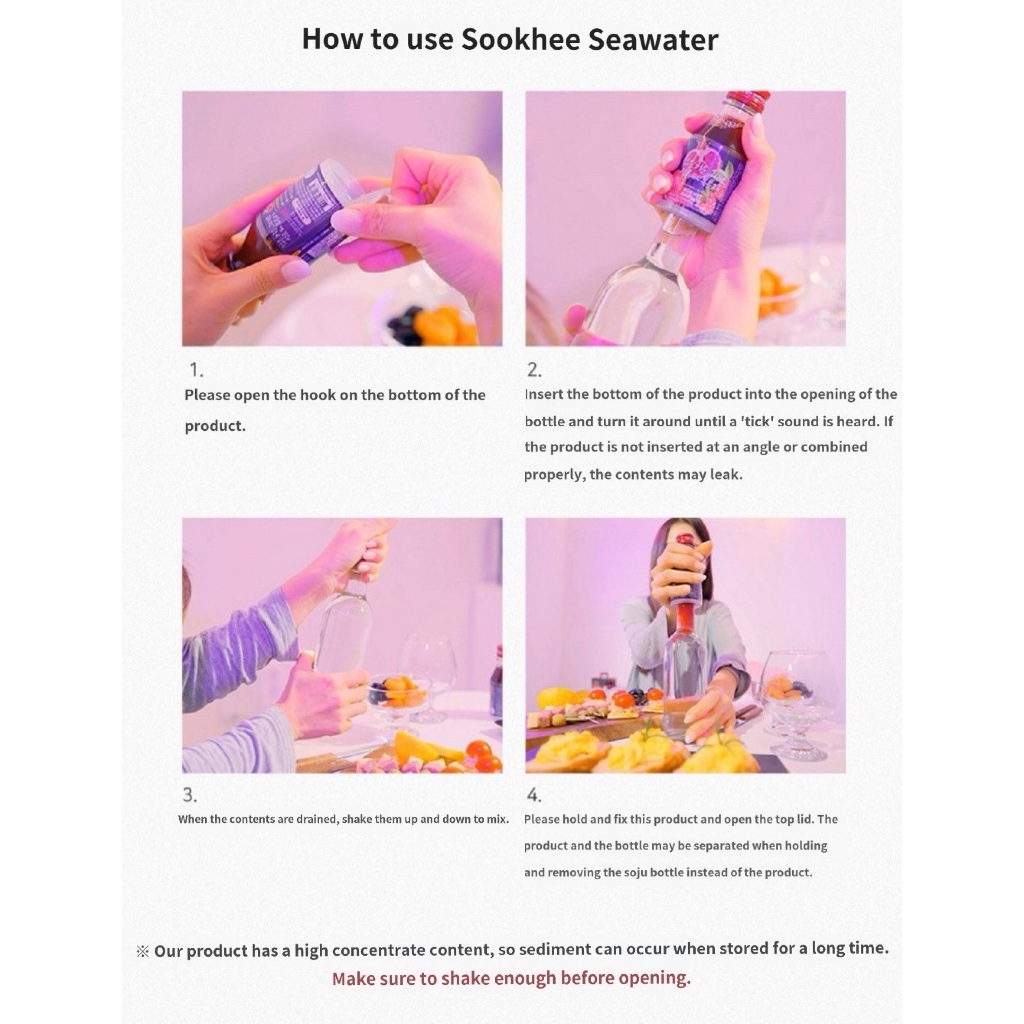 How to use Sookhee Seawater

1.
Please open the hook on the bottom of the product.

2.
Insert the bottom of the product into the opening of the bottle and turn it around until a 'tick' sound is heard. If the product is not inserted at an angle or combined properly, the contents may leak.

3.
When the contents are drained, shake them up and down to mix.

4.
Please hold and fix this product and open the top lid. The product and the bottle may be separated when holding and removing the soju bottle instead of the product.

※ Our product has a high concentrate content, so sediment can occur when stored for a long time.
Make sure to shake enough before opening.