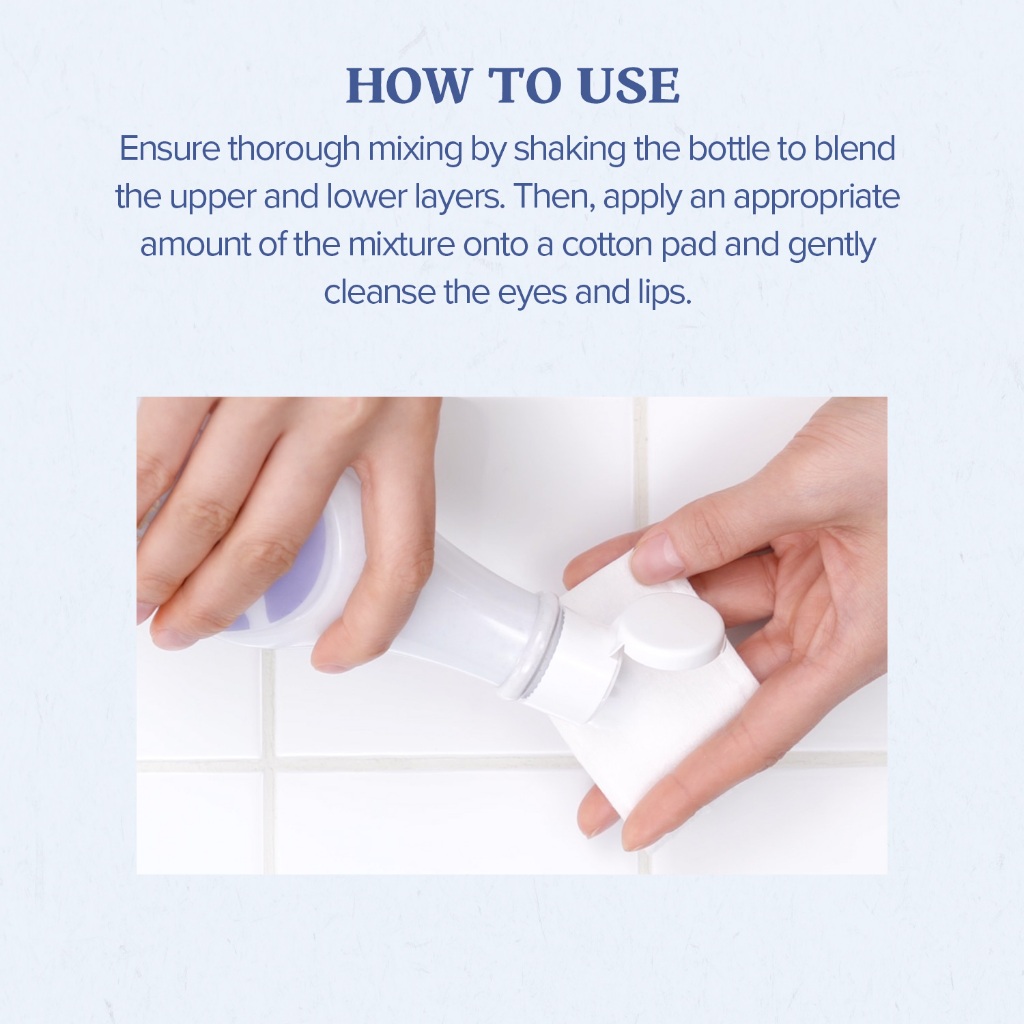 HOW TO USE

Ensure thorough mixing by shaking the bottle to blend the upper and lower layers. Then, apply an appropriate amount of the mixture onto a cotton pad and gently cleanse the eyes and lips.