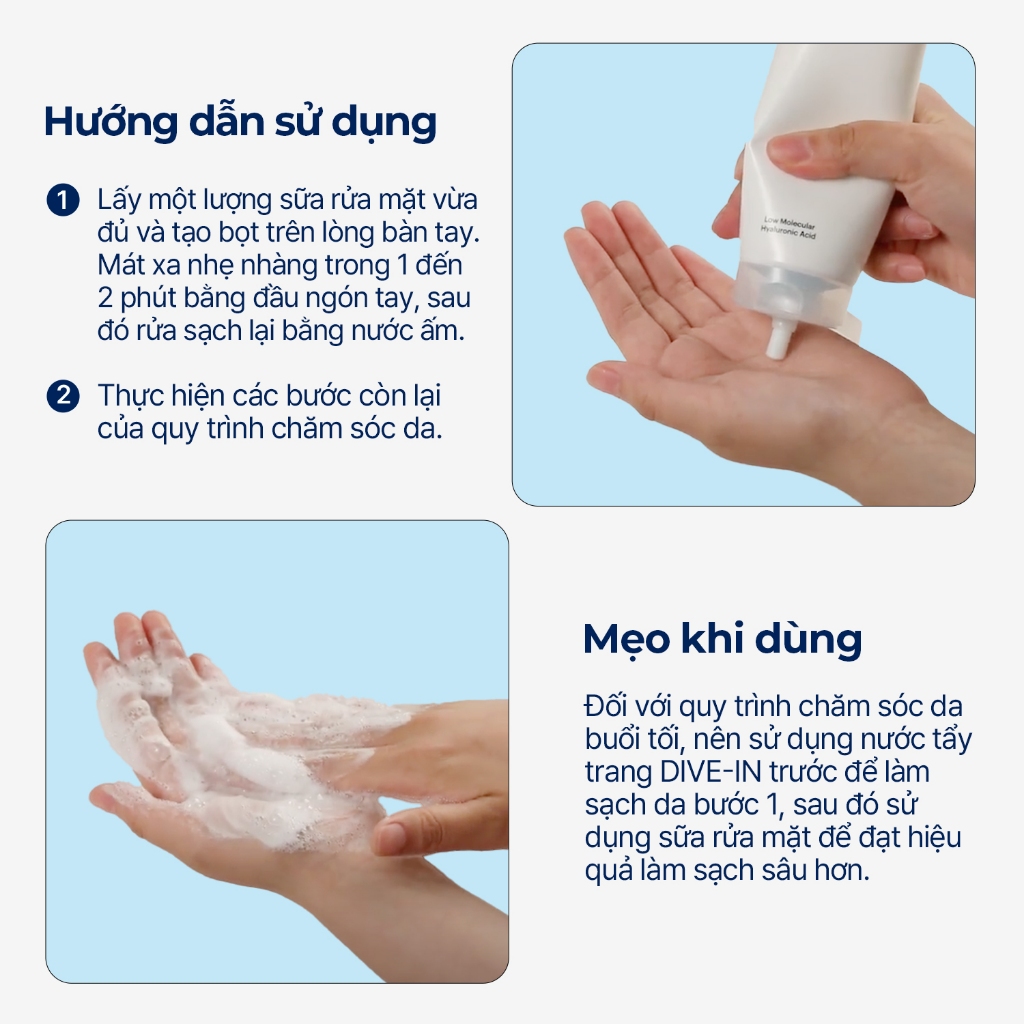 Hướng dẫn sử dụng

1 Lấy một lượng sữa rửa mặt vừa đủ và tạo bọt trên lòng bàn tay. Mát xa nhẹ nhàng trong 1 đến 2 phút bằng đầu ngón tay, sau đó rửa sạch lại bằng nước ấm.

2 Thực hiện các bước còn lại của quy trình chăm sóc da.

Low Molecular Hyaluronic Acid

Mẹo khi dùng

Đối với quy trình chăm sóc da buổi tối, nên sử dụng nước tẩy trang DIVE-IN trước để làm sạch da bước 1, sau đó sử dụng sữa rửa mặt để đạt hiệu quả làm sạch sâu hơn.