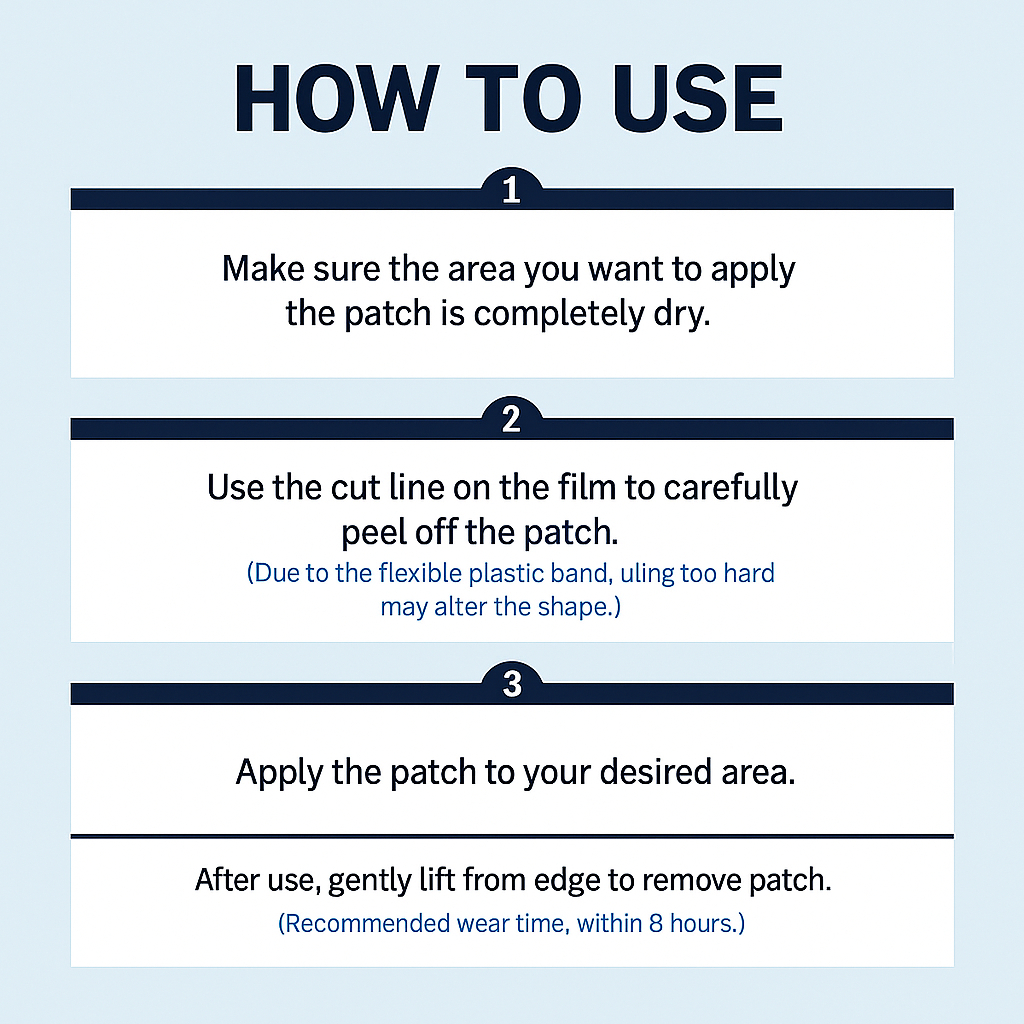 HOW TO USE

1

Make sure the area you want to apply the patch is completely dry.

2

Use the cut line on the film to carefully peel off the patch.

(Due to the flexible plastic band, uling too hard may alter the shape.)

3

Apply the patch to your desired area.

After use, gently lift from edge to remove patch.

(Recommended wear time, within 8 hours.)