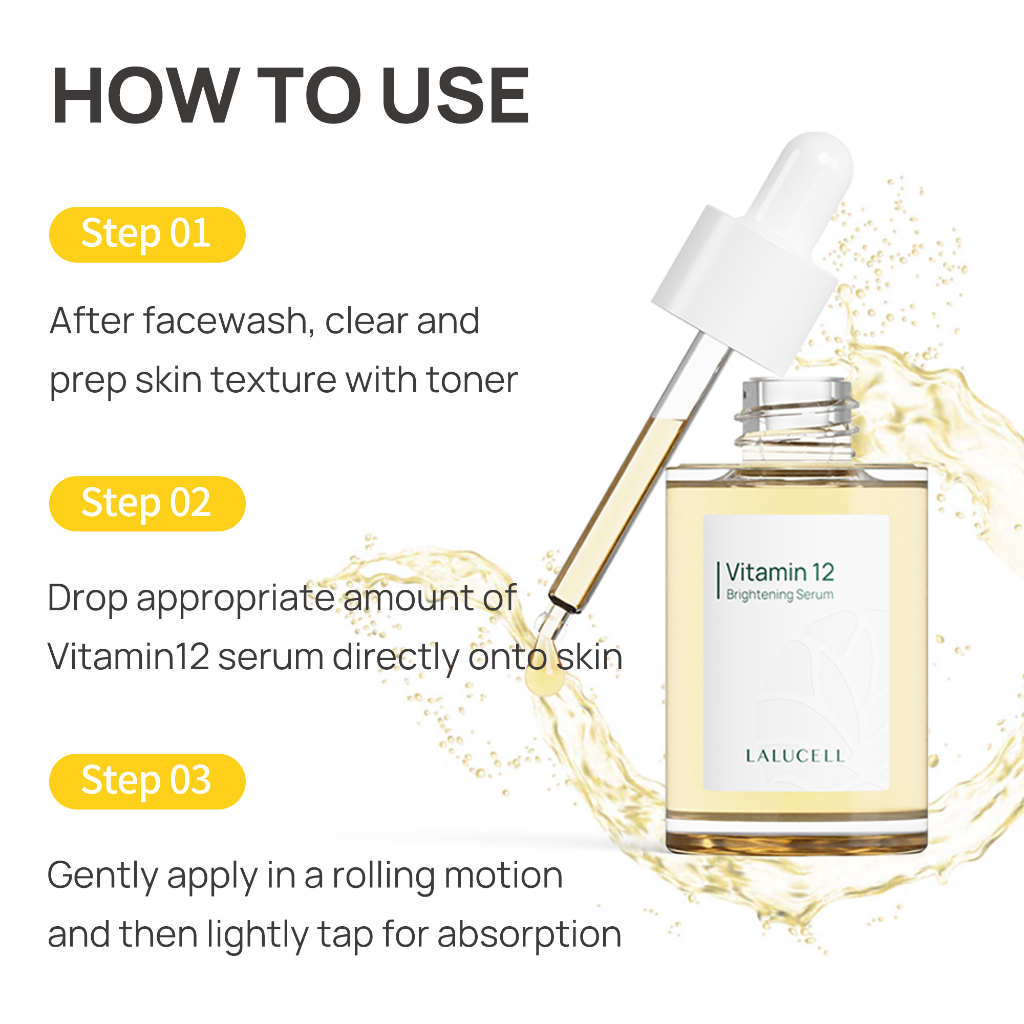 HOW TO USE

Step 01

After facewash, clear and prep skin texture with toner

Step 02

Drop appropriate amount of Vitamin12 serum directly onto skin

Step 03

Gently apply in a rolling motion and then lightly tap for absorption

Vitamin 12
Brightening Serum

LALUCELL