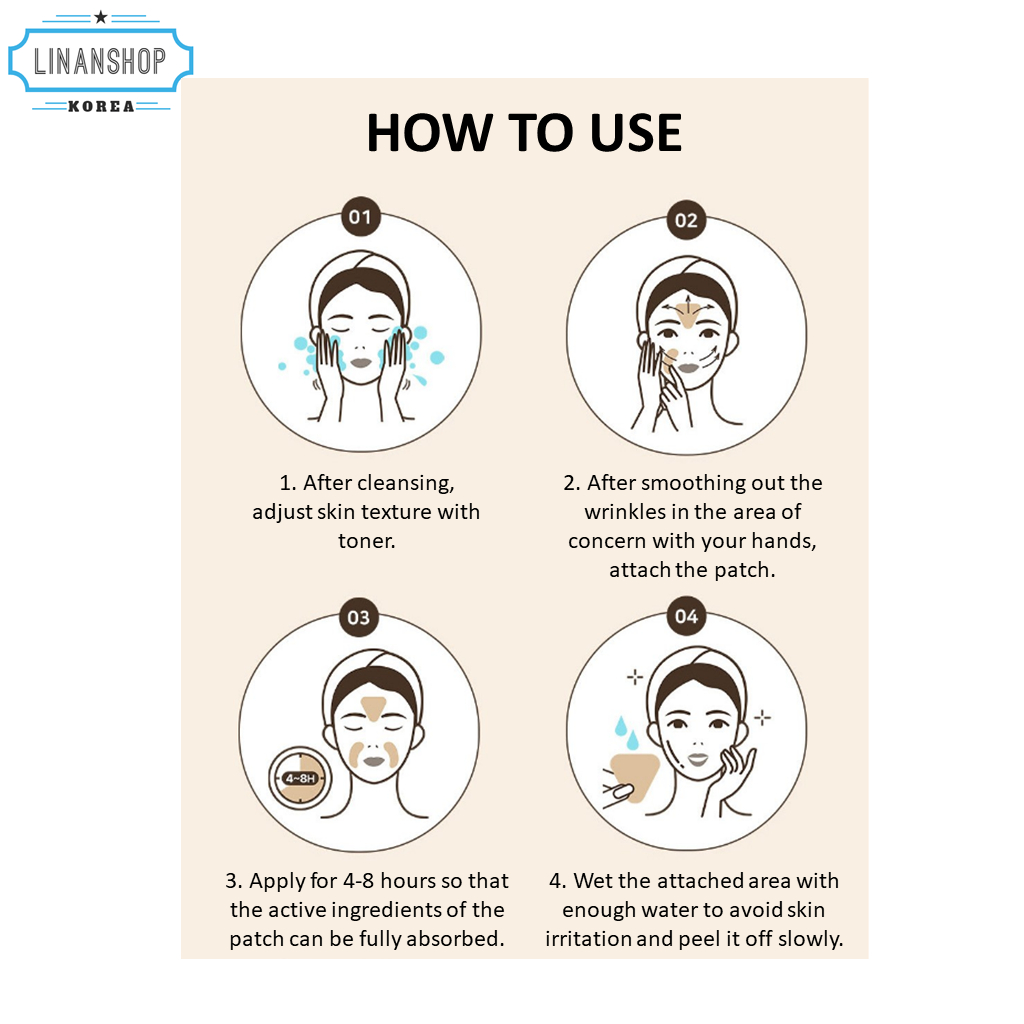 LINANSHOP
KOREA

HOW TO USE

01

1. After cleansing, adjust skin texture with toner.

02

2. After smoothing out the wrinkles in the area of concern with your hands, attach the patch.

03

4~8H

3. Apply for 4-8 hours so that the active ingredients of the patch can be fully absorbed.

04

4. Wet the attached area with enough water to avoid skin irritation and peel it off slowly.