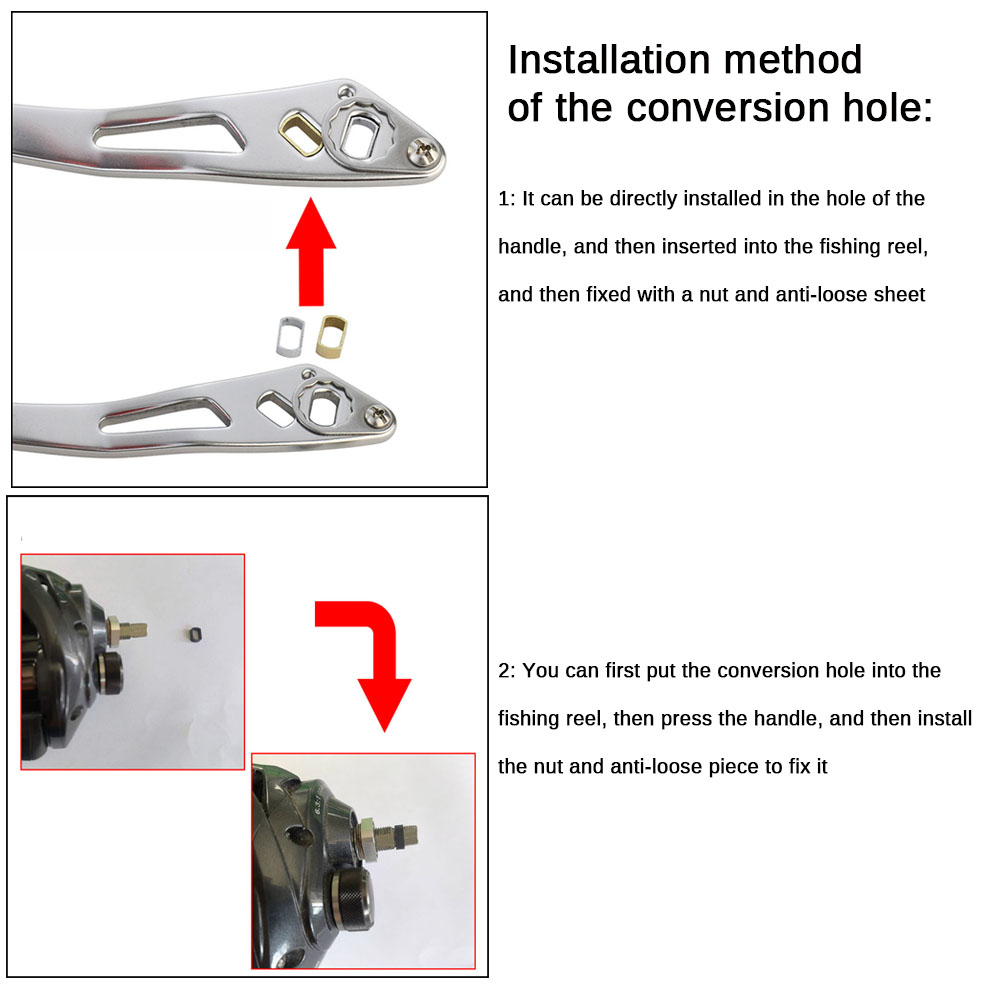 Installation method of the conversion hole:

1: It can be directly installed in the hole of the handle, and then inserted into the fishing reel, and then fixed with a nut and anti-loose sheet

2: You can first put the conversion hole into the fishing reel, then press the handle, and then install the nut and anti-loose piece to fix it