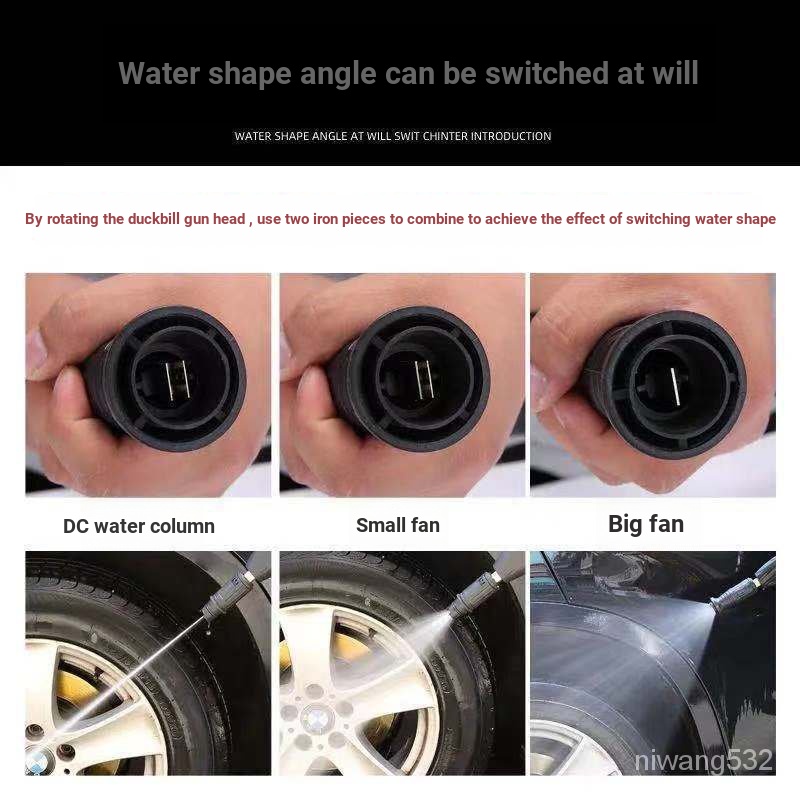 Water shape angle can be switched at will

WATER SHAPE ANGLE AT WILL SWIT CHINTER INTRODUCTION

By rotating the duckbill gun head , use two iron pieces to combine to achieve the effect of switching water shape

DC water column

Small fan

Big fan

niwang532