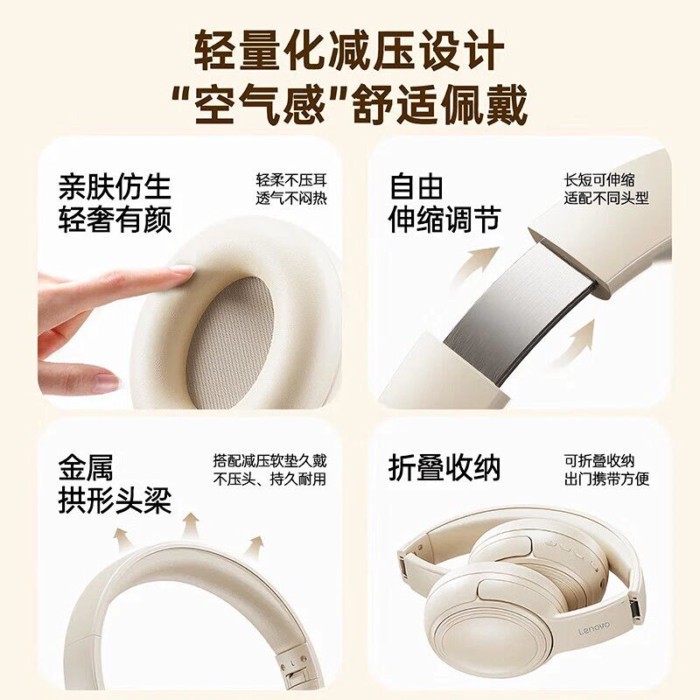 轻量化减压设计
“空气感”舒适佩戴

亲肤仿生
轻奢有颜

轻柔不压耳
透气不闷热

自由
伸缩调节

长短可伸缩
适配不同头型

金属
拱形头梁

搭配减压软垫久戴
不压头、持久耐用

折叠收纳

可折叠收纳
出门携带方便

Lenovo