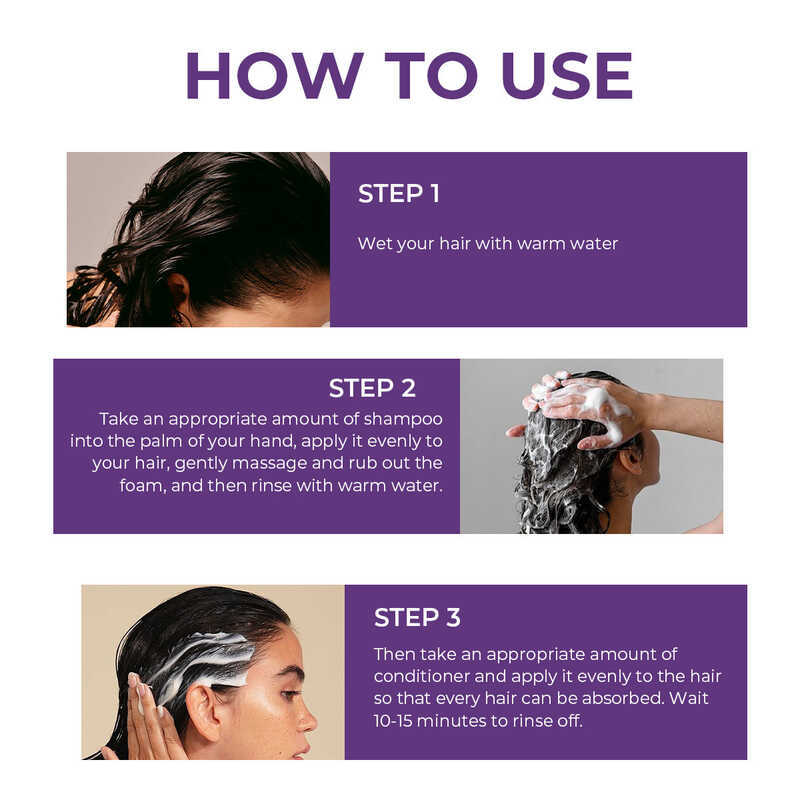 HOW TO USE

STEP 1

Wet your hair with warm water

STEP 2

Take an appropriate amount of shampoo into the palm of your hand, apply it evenly to your hair, gently massage and rub out the foam, and then rinse with warm water.

STEP 3

Then take an appropriate amount of conditioner and apply it evenly to the hair so that every hair can be absorbed. Wait 10-15 minutes to rinse off.