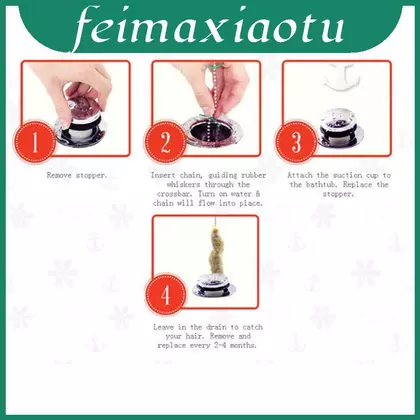 feimaxiaotu

1

Remove stopper.

2

Insert chain, guiding rubber whiskers through the crossbar. Turn on water & chain will flow into place.

3

Attach the suction cup to the bathtub. Replace the stopper.

4

Leave in the drain to catch your hair. Remove and replace every 2-4 months.