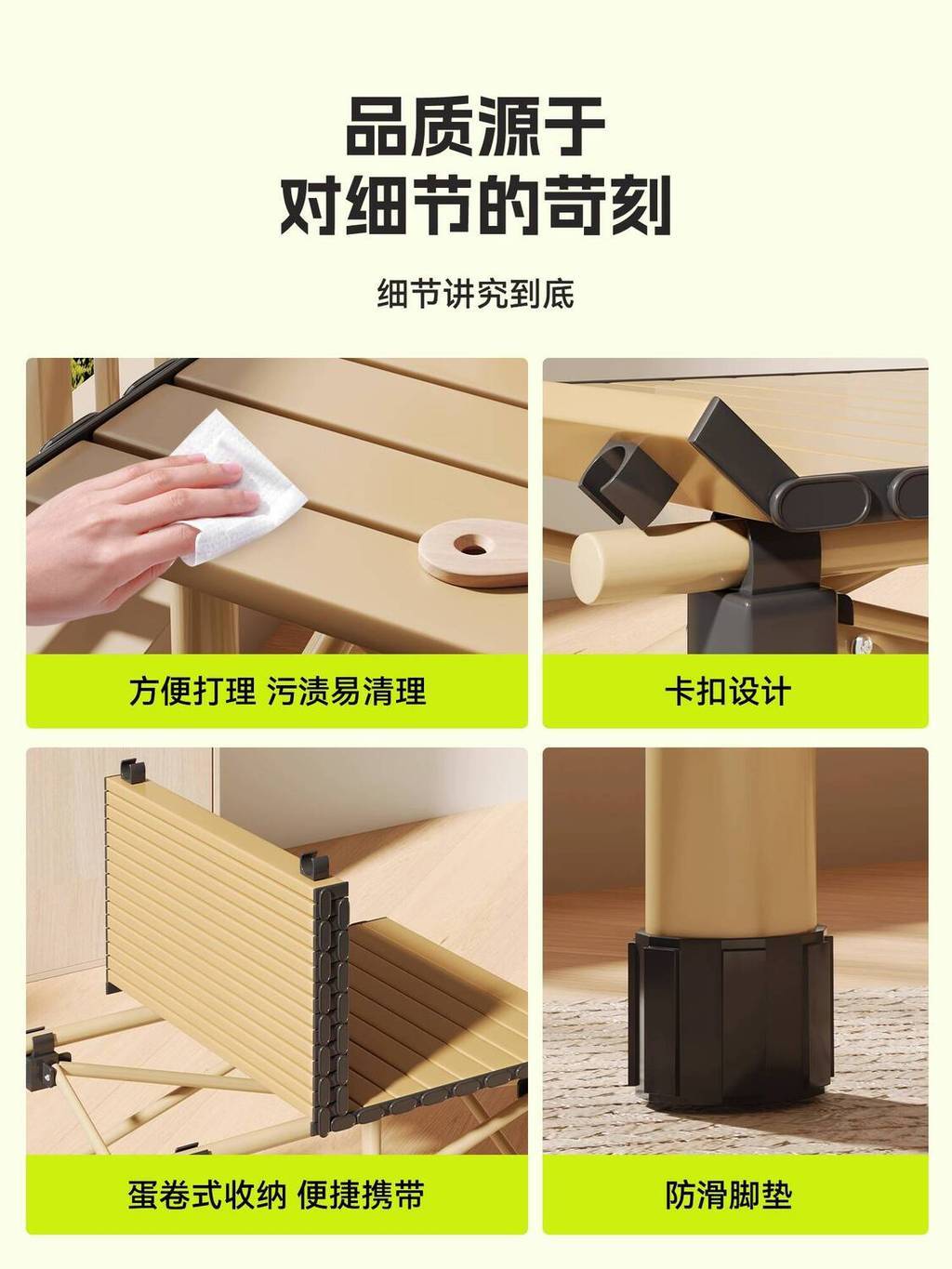 品质源于
对细节的苛刻

细节讲究到底

方便打理 污渍易清理

卡扣设计

蛋卷式收纳 便捷携带

防滑脚垫